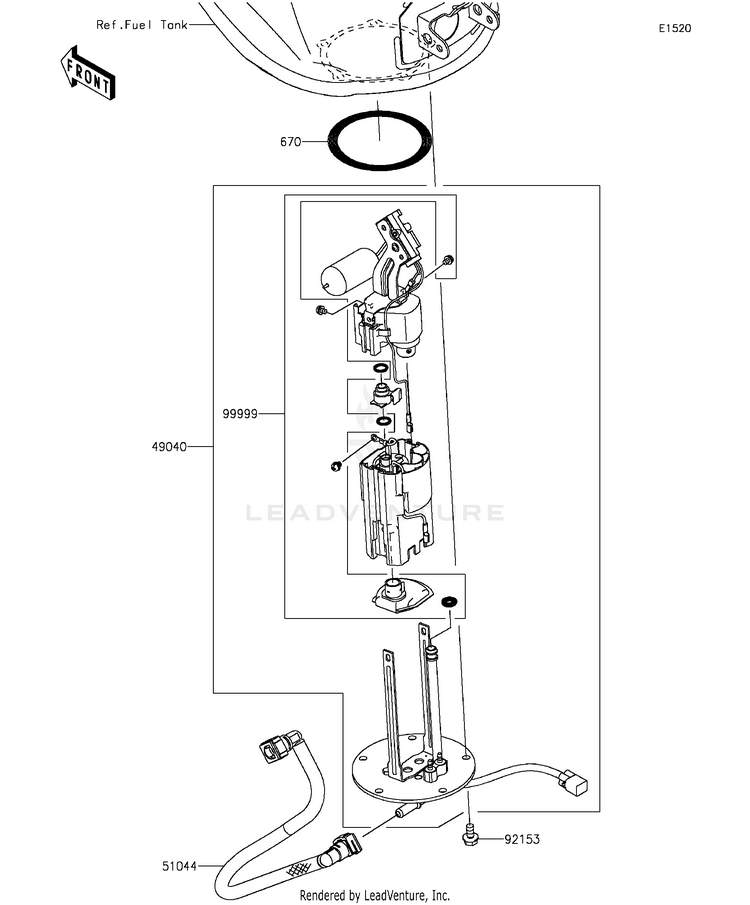 Ref.Fuel Tank

E1520

FRONT

670

99999

49040

LEADVENTURE

92153

51044

Rendered by LeadVenture, Inc.