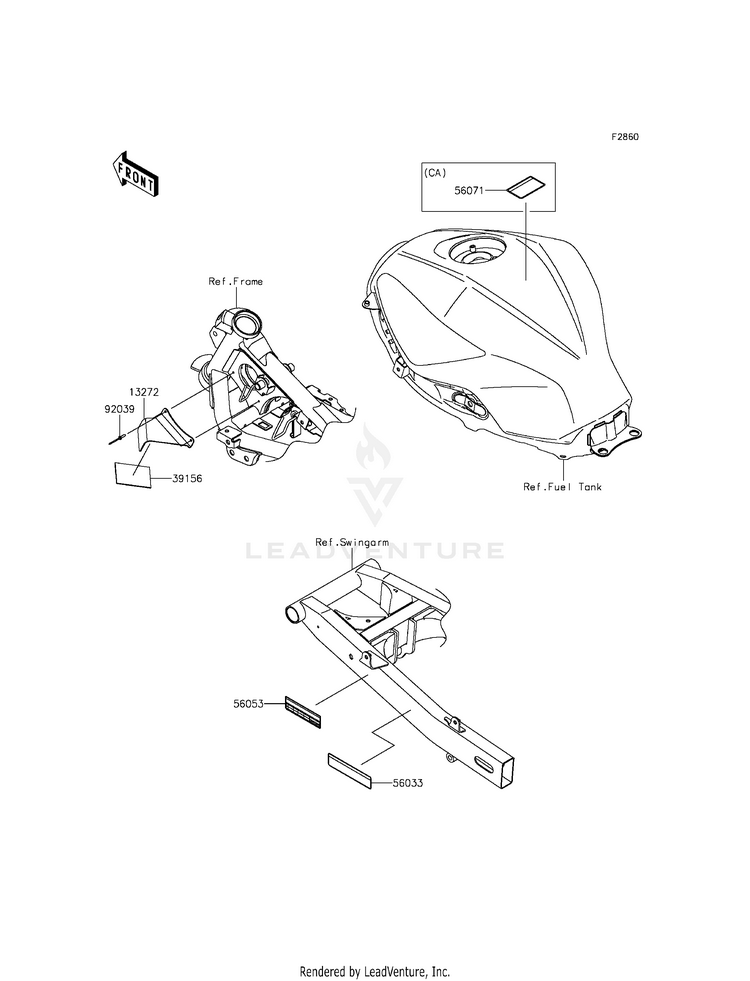 F2860

FRONT

(CA)
56071

Ref.Frame

13272
92039

39156

Ref.Fuel Tank

LEADVENTURE

Ref.Swingarm

56053

56033

Rendered by LeadVenture, Inc.