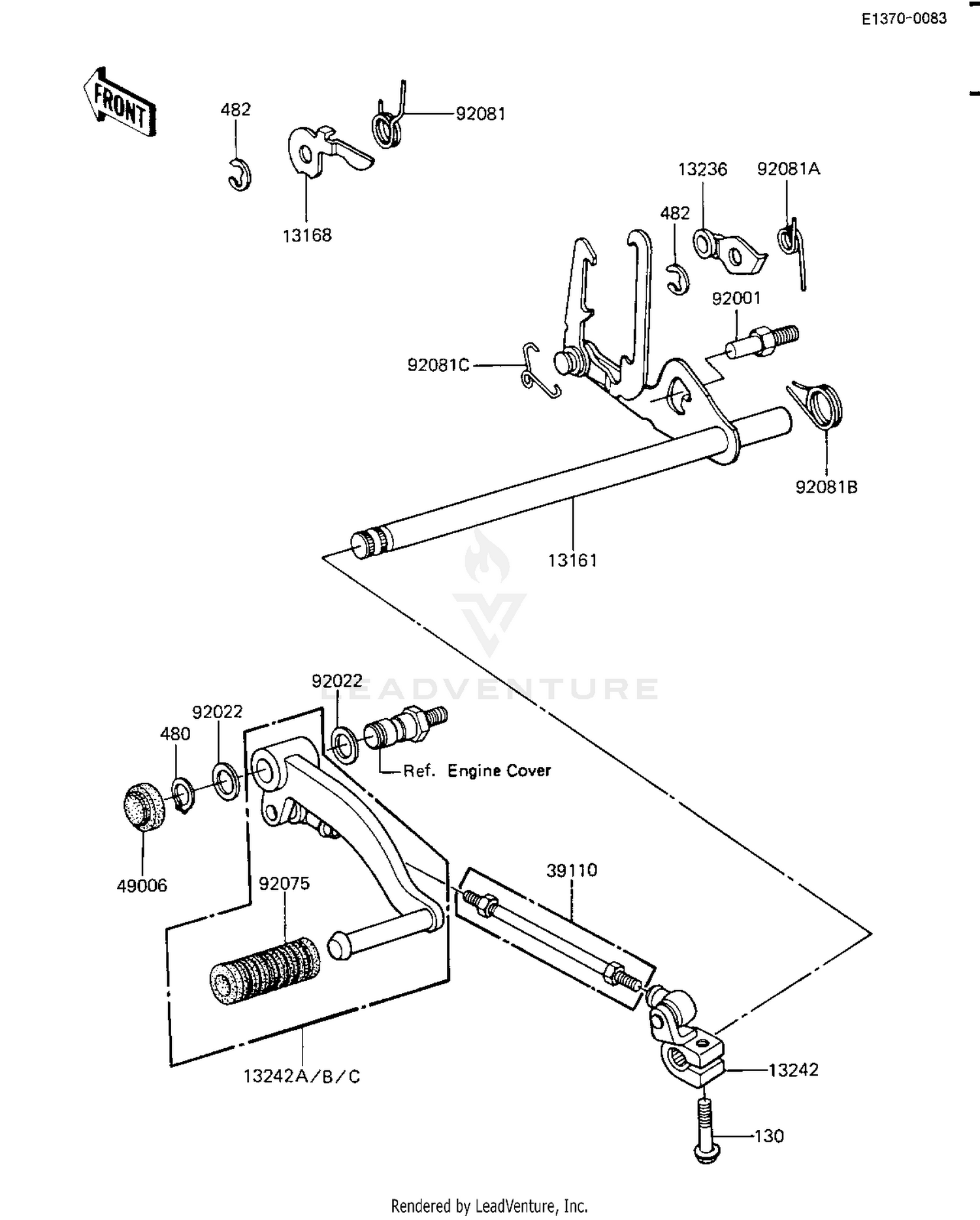 E1370-0083

FRONT

482

92081

13168

13236

92081A

482

92001

92081C

92081B

13161

LEADVENTURE

92022

92022

480

Ref. Engine Cover

49006

92075

39110

13242A/B/C

13242

130

Rendered by LeadVenture, Inc.