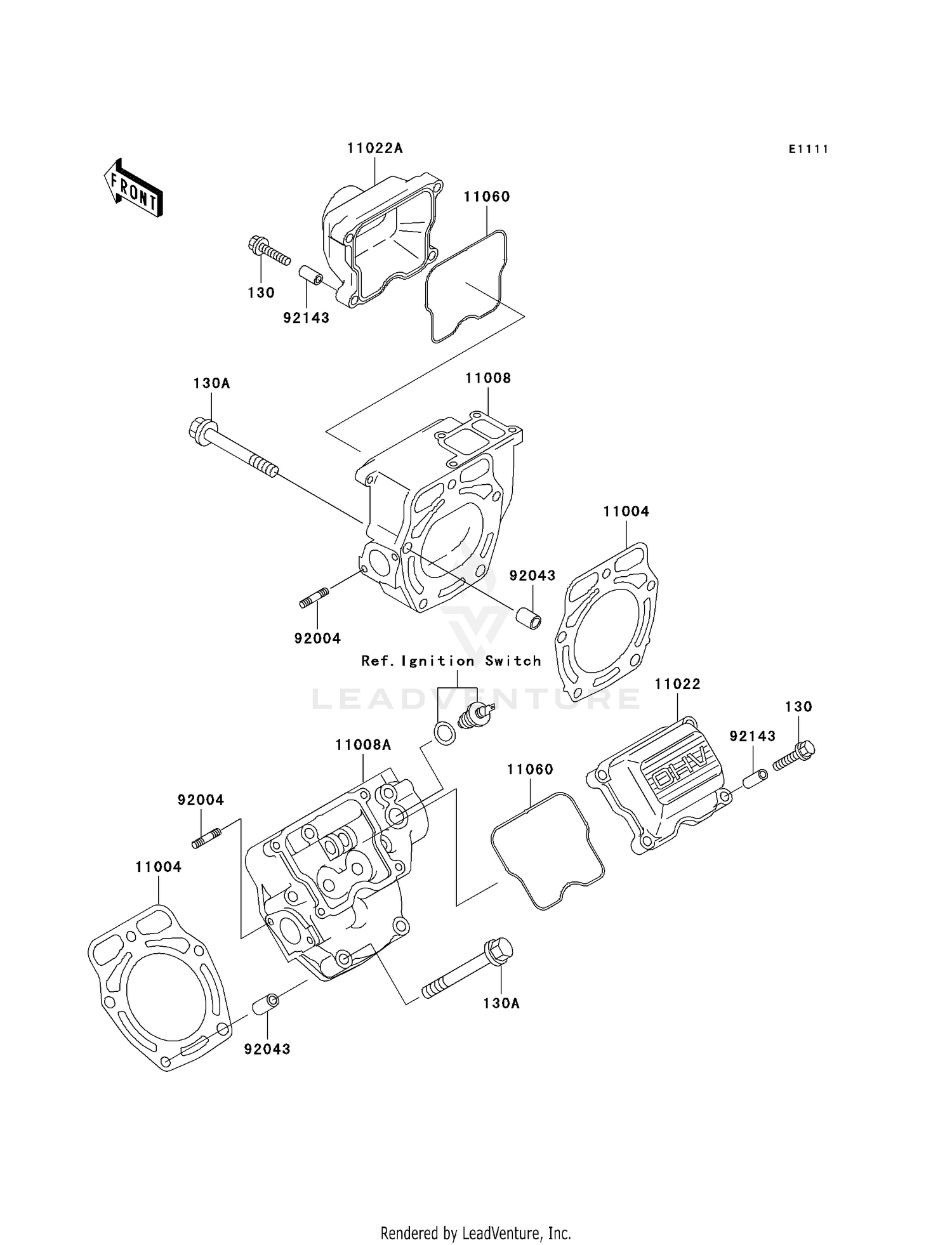 FRONT

11022A

E1111

11060

130

92143

130A

11008

11004

92043

92004

Ref. Ignition Switch

LEADVENTURE

11022

130

92143

11008A

11060

OHV

92004

11004

130A

92043

Rendered by LeadVenture, Inc.