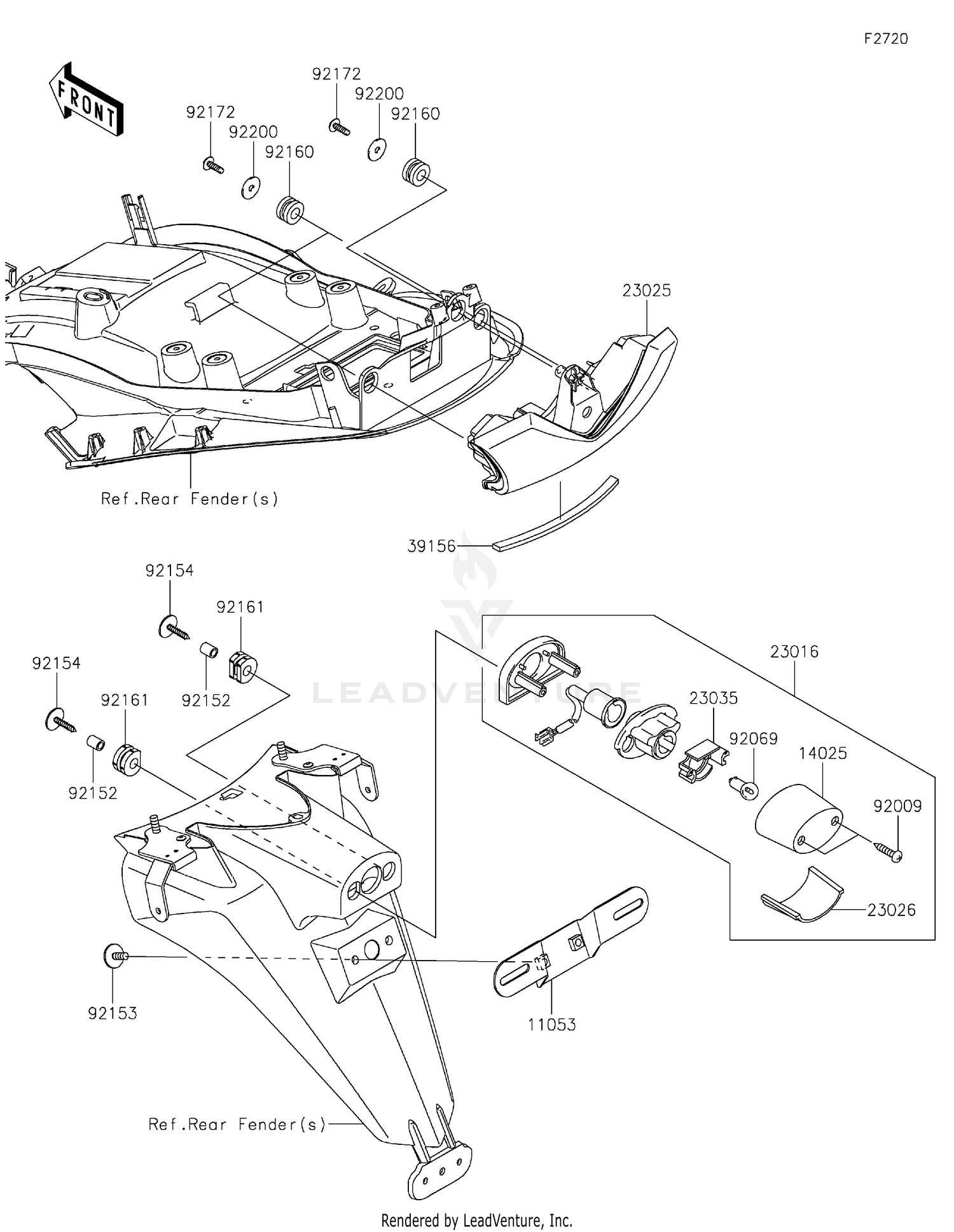 F2720

FRONT

92172
92200
92160
92172
92200
92160

23025

Ref.Rear Fender(s)

39156

92154
92161
92152
92154
92161
92152

LEADVENTURE

23016
23035
92069
14025
92009
23026

92153
11053

Ref.Rear Fender(s)

Rendered by LeadVenture, Inc.