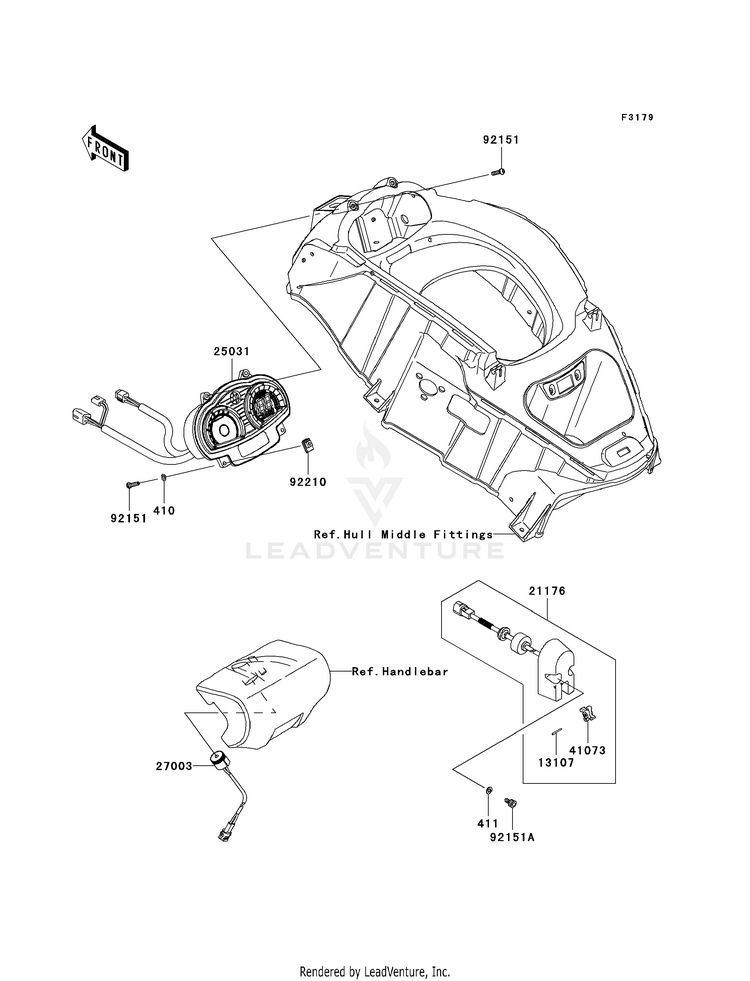 F3179

FRONT

92151

25031

92210

92151

410

Ref.Hull Middle Fittings

LEADVENTURE

21176

Ref.Handlebar

27003

41073

13107

411

92151A

Rendered by LeadVenture, Inc.