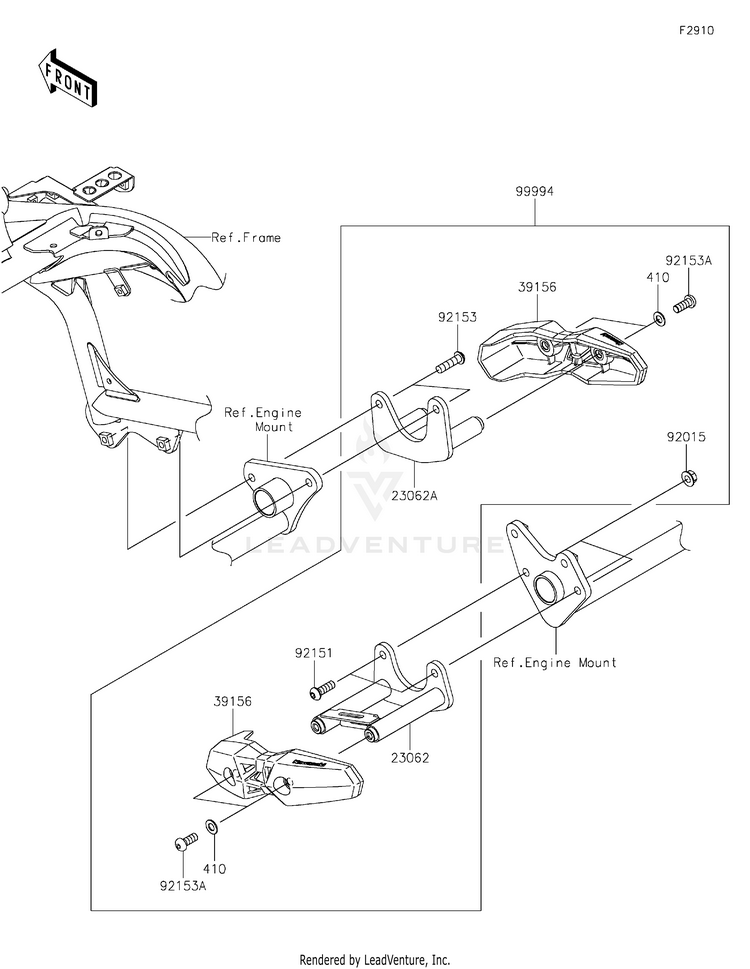 F2910

FRONT

Ref.Frame

99994

92153A

410

39156

92153

Ref.Engine Mount

23062A

92015

LEADVENTURE

Ref.Engine Mount

92151

39156

23062

410

92153A

Rendered by LeadVenture, Inc.