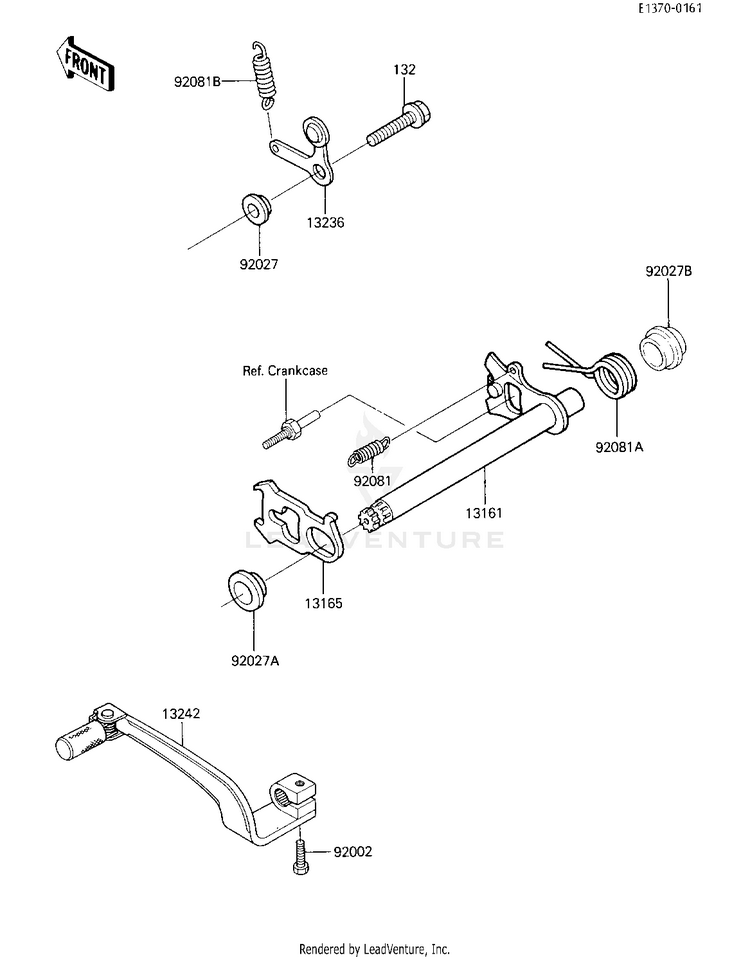 E1370-0161

FRONT

92081B

132

13236

92027

92027B

Ref. Crankcase

92081A

92081

13161

LEADVENTURE

13165

92027A

13242

92002

Rendered by LeadVenture, Inc.