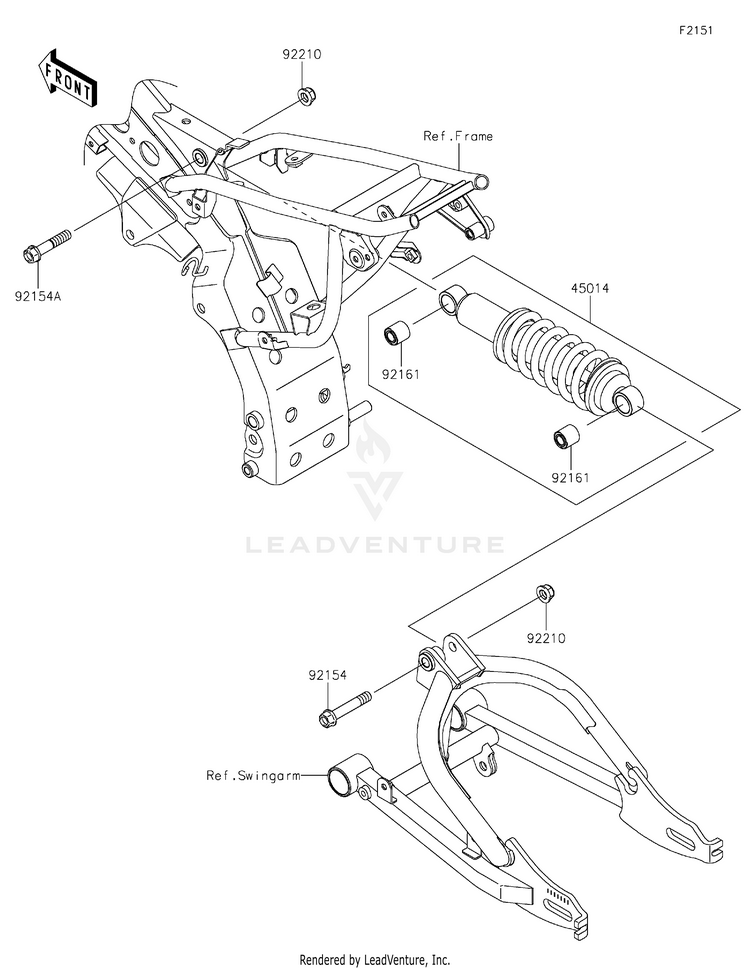 F2151

FRONT

92210

Ref.Frame

92154A

45014

92161

92161

LEADVENTURE

92210

92154

Ref.Swingarm

Rendered by LeadVenture, Inc.