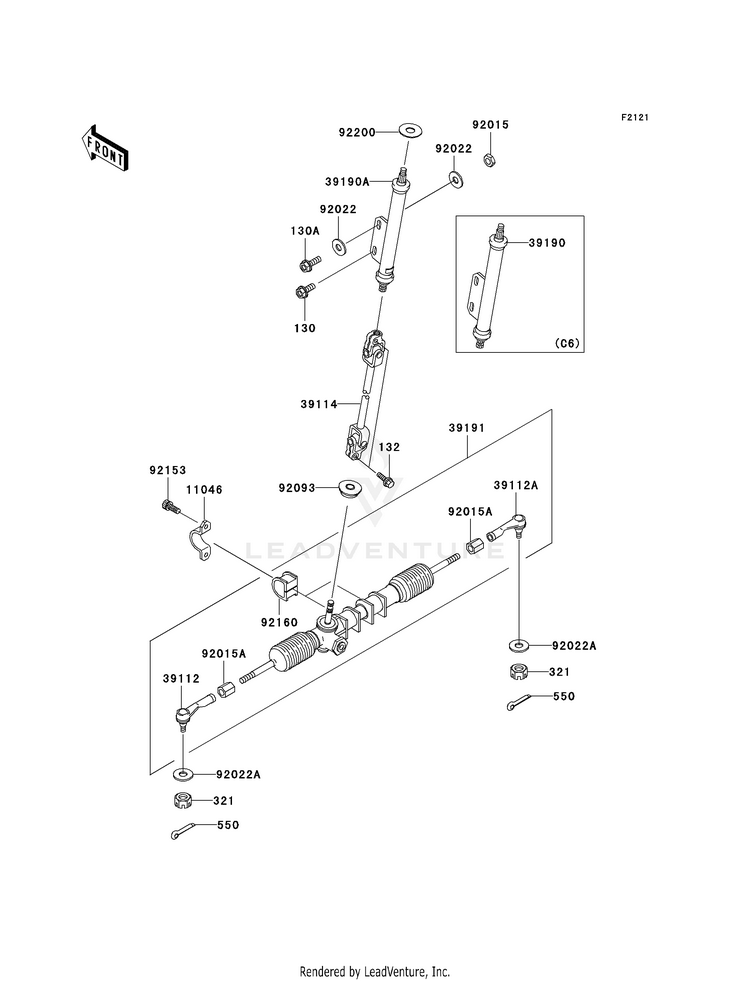 F2121

FRONT

92200
92015
92022
39190A
92022
130A
130
39190
(C6)
39114
39191
132
92153
11046
92093
39112A
92015A
LEADVENTURE
92160
92022A
321
550
92015A
39112
92022A
321
550

Rendered by LeadVenture, Inc.