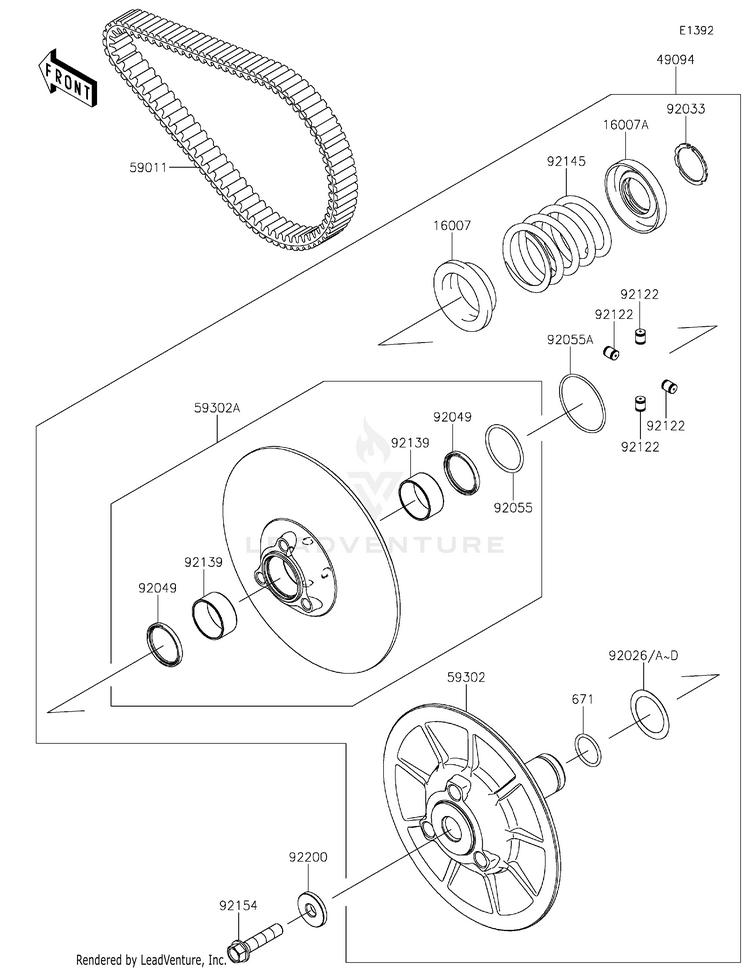 E1392

FRONT

49094

92033

16007A

92145

59011

16007

92122

92122

92055A

92122

92122

59302A

92049

92139

92055

LEADVENTURE

92139

92049

92026/A~D

59302

671

92200

92154

Rendered by LeadVenture, Inc.