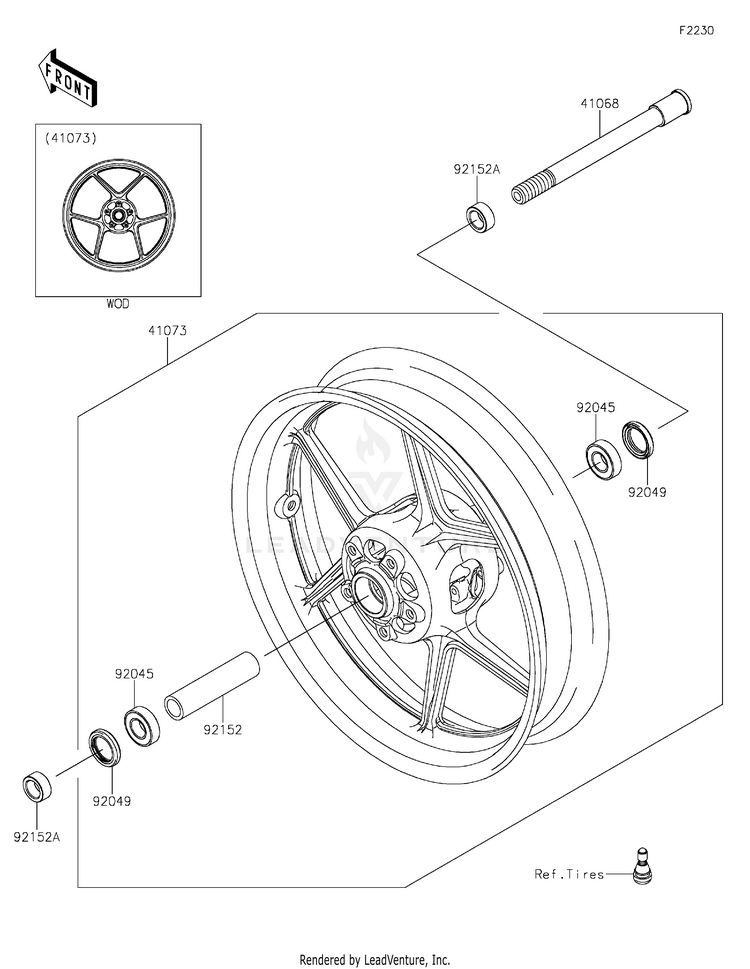 F2230

FRONT

(41073)

WOD

41068

92152A

41073

92045

92049

92045

92152

92049

92152A

Ref.Tires

Rendered by LeadVenture, Inc.