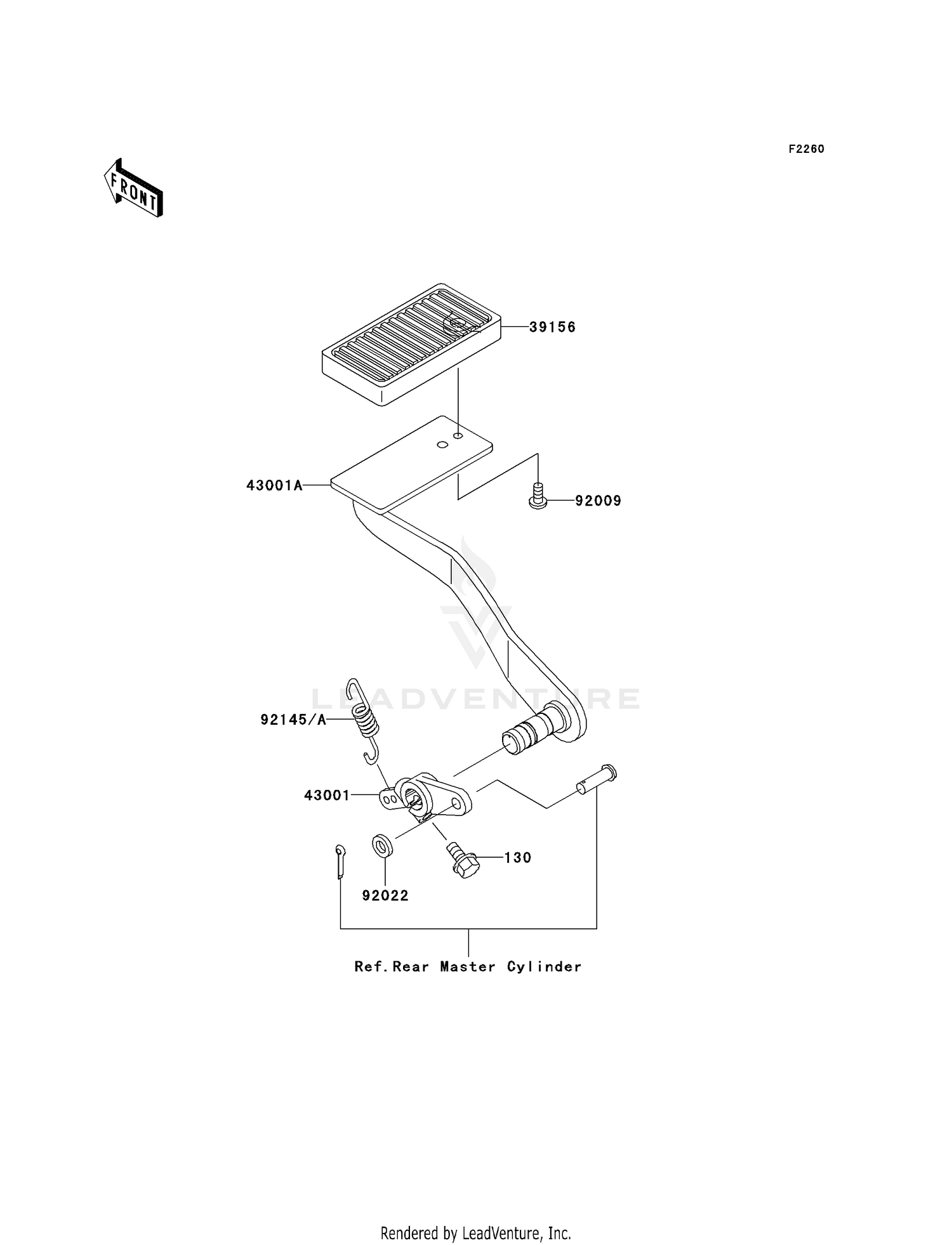 F2260

FRONT

39156

43001A

92009

LEADVENTURE

92145/A

43001

130

92022

Ref.Rear Master Cylinder

Rendered by LeadVenture, Inc.