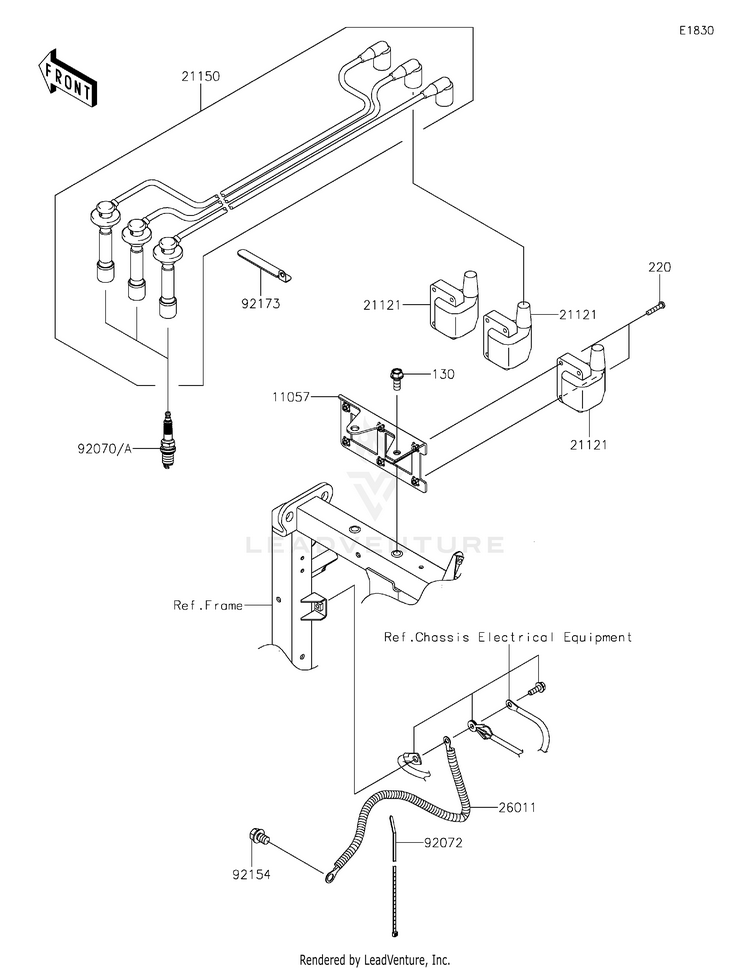 E1830

FRONT

21150

92173

21121

21121

220

130

11057

21121

92070/A

LEADVENTURE

Ref.Frame

Ref.Chassis Electrical Equipment

26011

92072

92154

Rendered by LeadVenture, Inc.