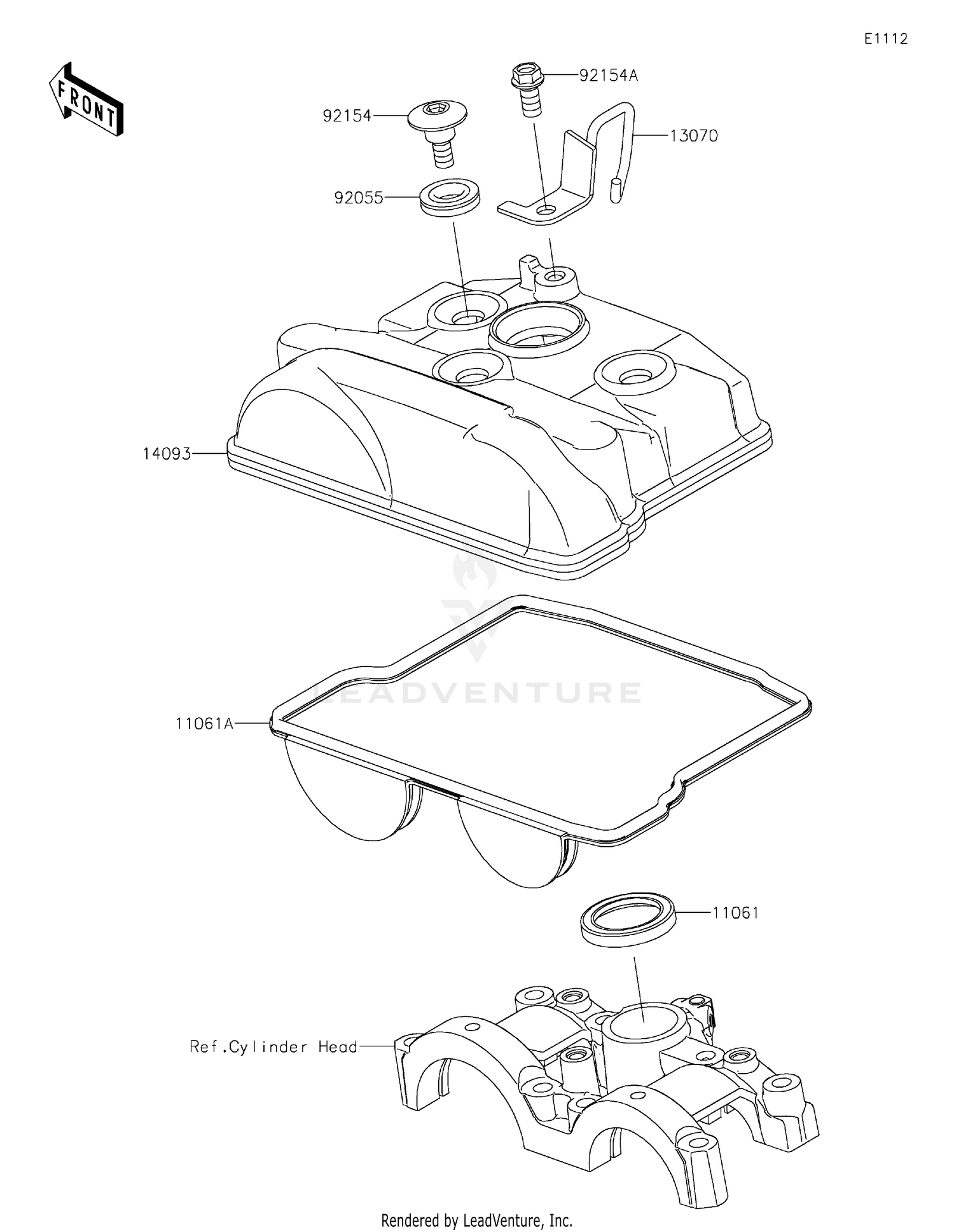 E1112

FRONT

92154A

92154

13070

92055

14093

LEADVENTURE

11061A

11061

Ref.Cylinder Head

Rendered by LeadVenture, Inc.