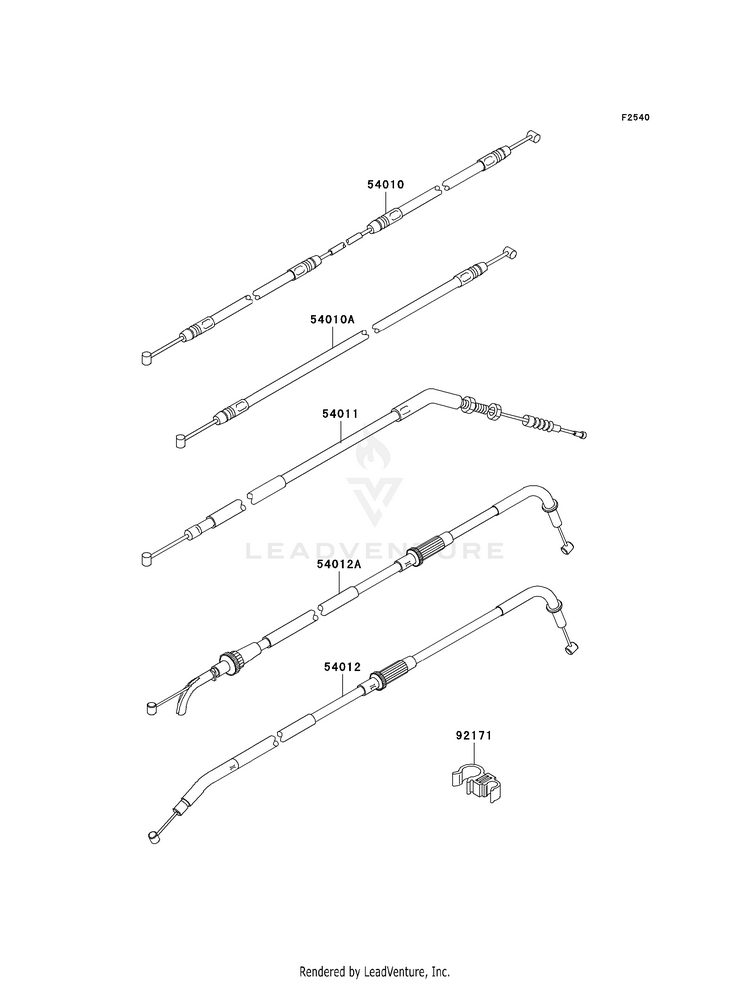 F2540

54010

54010A

54011

LEADVENTURE

54012A

54012

92171

Rendered by LeadVenture, Inc.