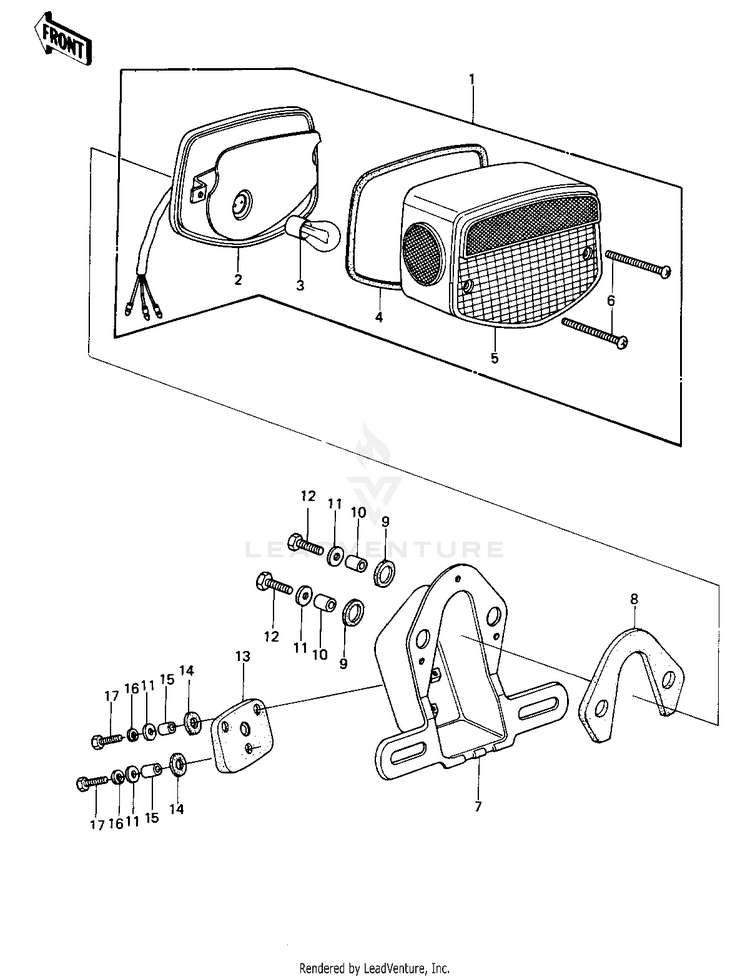 FRONT

1
2
3
4
5
6

LEADVENTURE

12
11
10
9
12
11
10
9
8
13
17
16
11
15
14
17
16
11
15
14
7

Rendered by LeadVenture, Inc.