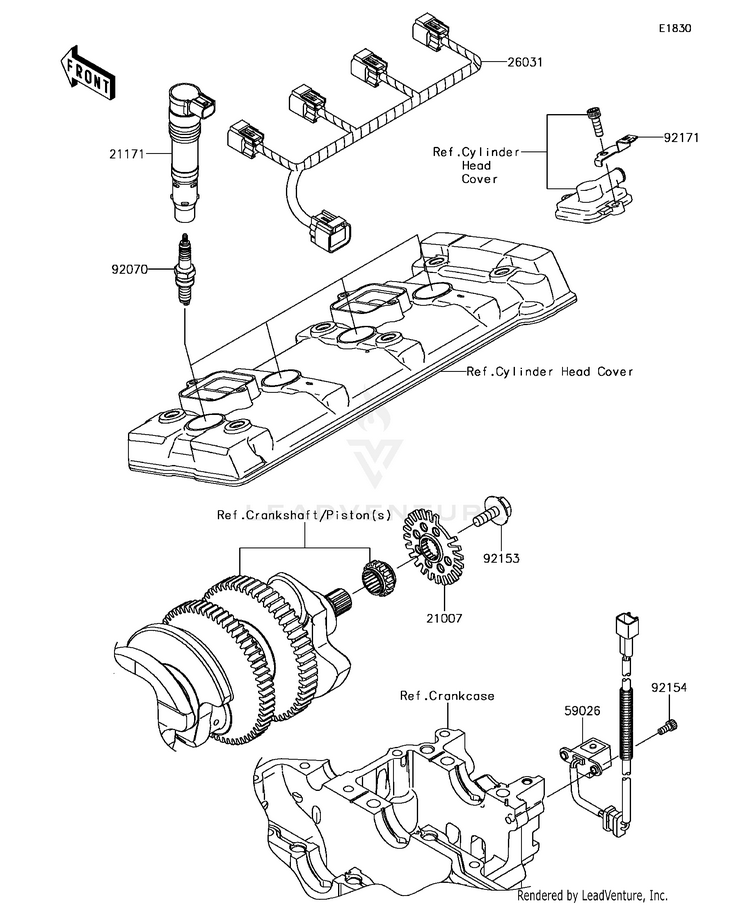 E1830

FRONT

26031

21171

Ref.Cylinder Head Cover

92171

92070

Ref.Cylinder Head Cover

LEADVENTURE

Ref.Crankshaft/Piston(s)

92153

21007

92154

Ref.Crankcase

59026

Rendered by LeadVenture, Inc.