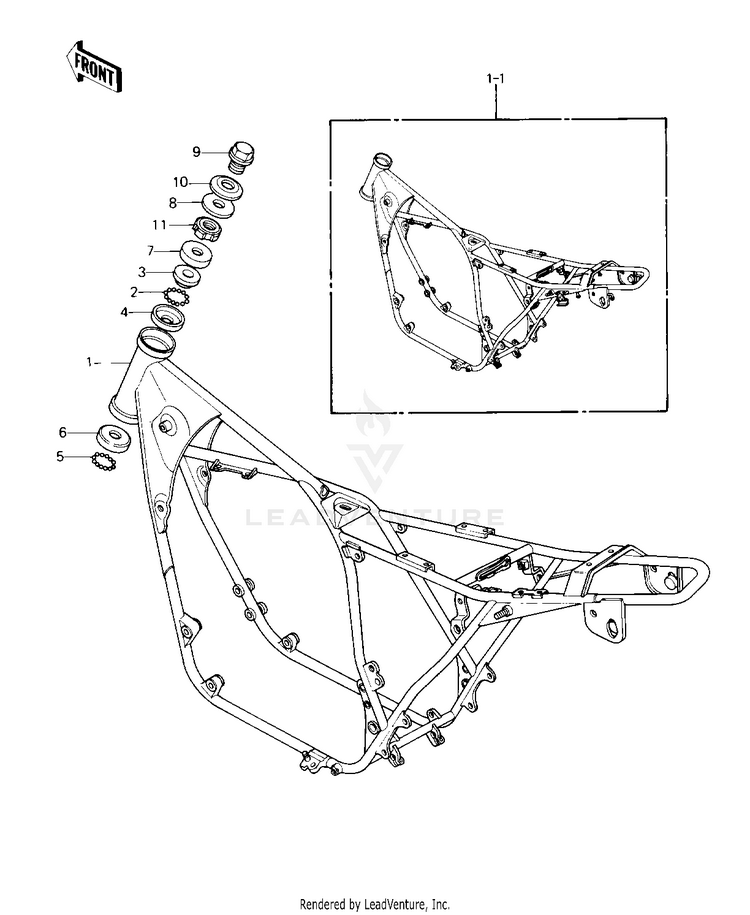 FRONT

1-1

9
10
8
11
7
3
2
4
1
6
5

LEADVENTURE

Rendered by LeadVenture, Inc.