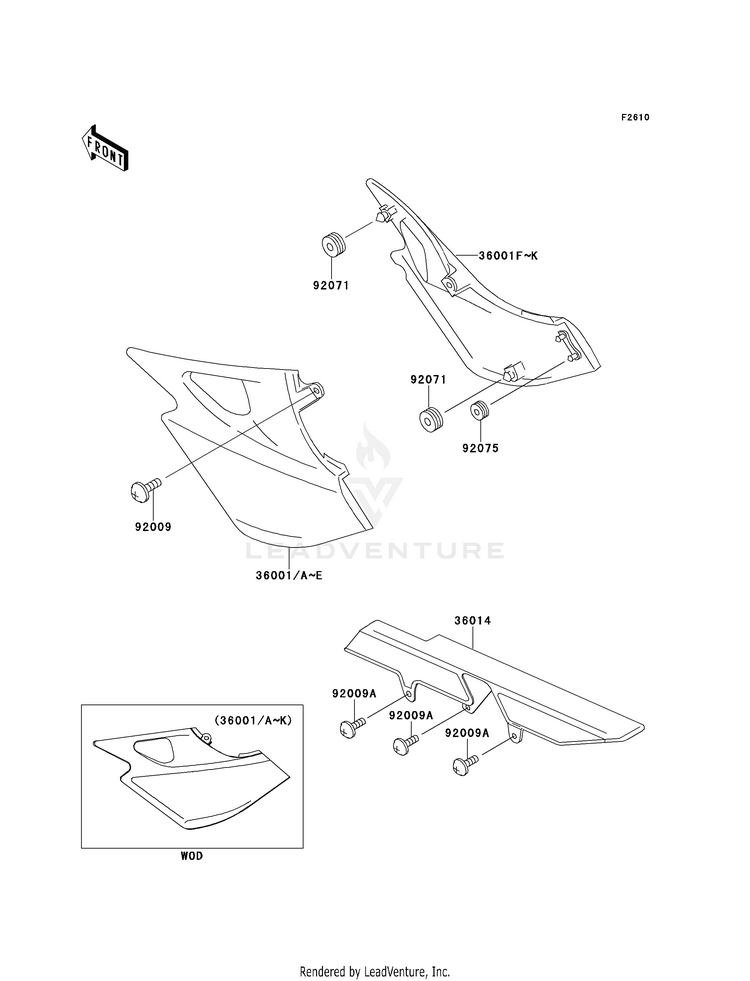 F2610

FRONT

92071

36001F~K

92071

92075

92009

LEADVENTURE

36001/A~E

36014

92009A

92009A

92009A

(36001/A~K)

WOD

Rendered by LeadVenture, Inc.