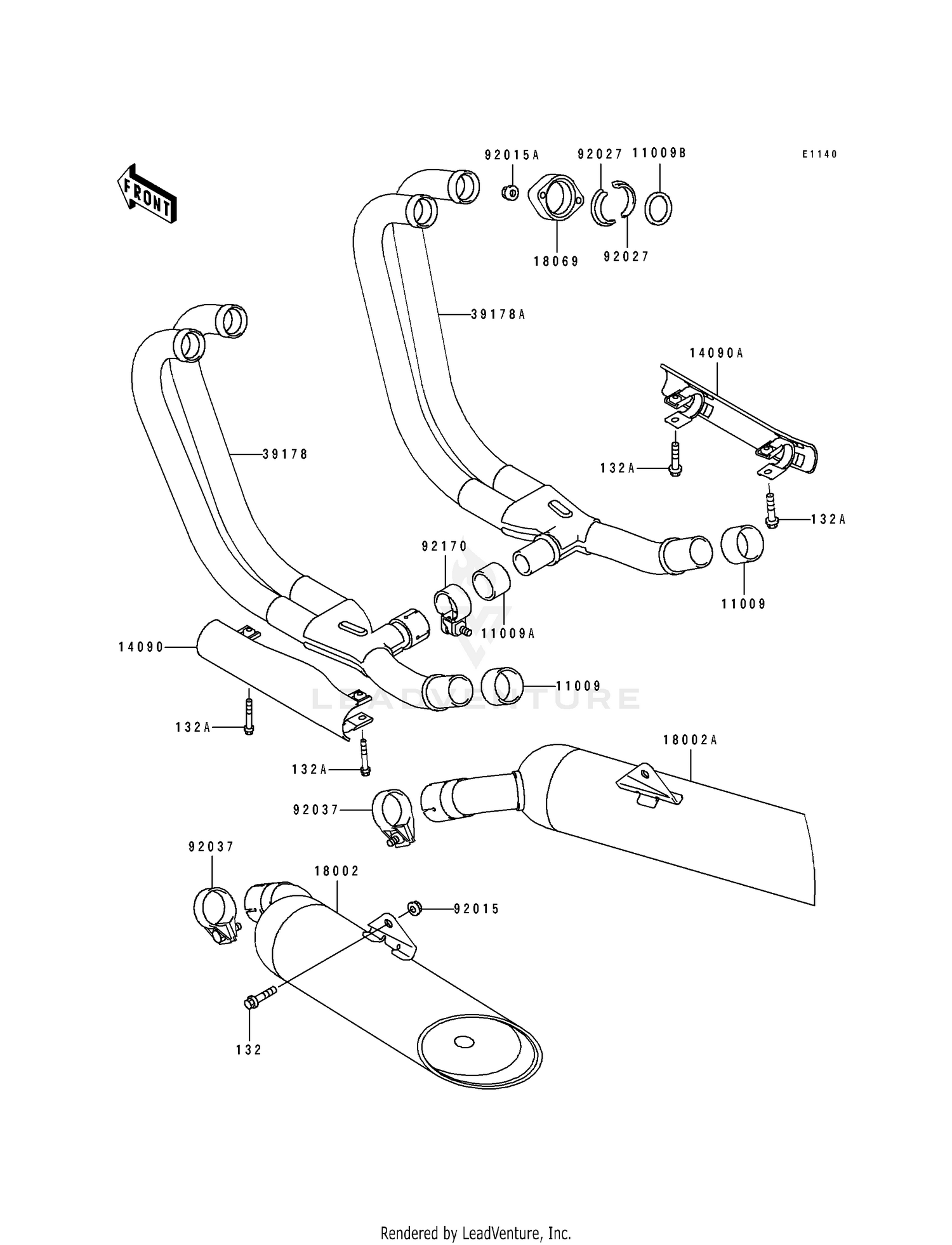 FRONT

92015A 92027 11009B E1140

18069 92027

39178A

14090A

39178

132A

132A

92170

11009

11009A

14090

11009

LEADVENTURE

132A

132A

18002A

92037

92037

18002

92015

132

Rendered by LeadVenture, Inc.