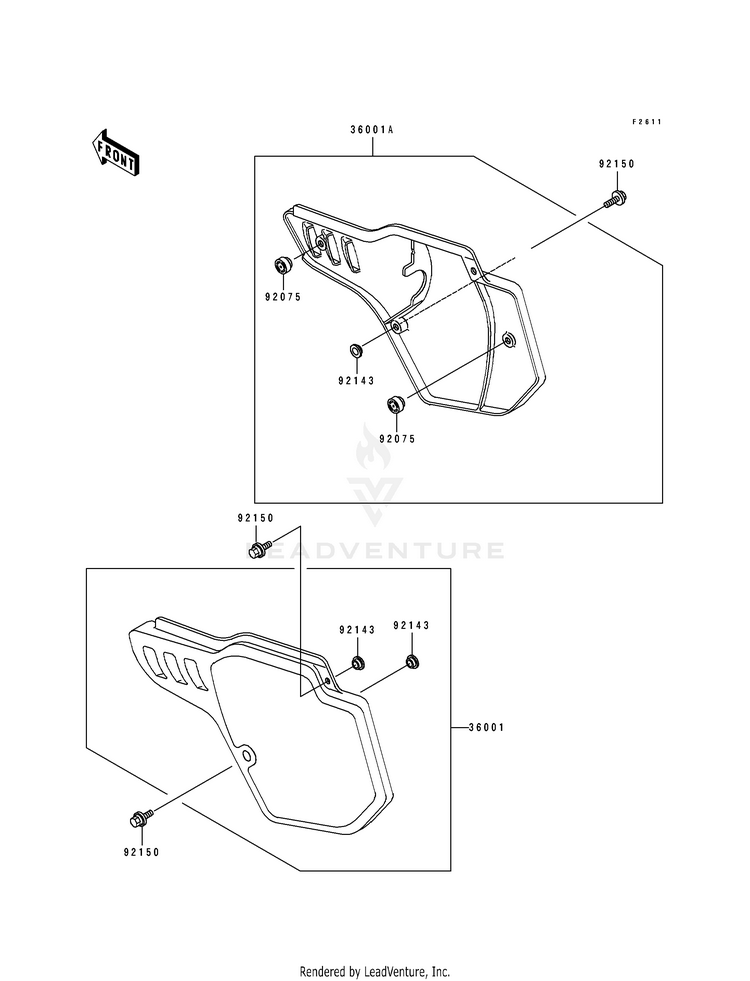 FRONT

F2611

36001A

92150

92075

92143

92075

LEADVENTURE

92150

92143

92143

36001

92150

Rendered by LeadVenture, Inc.