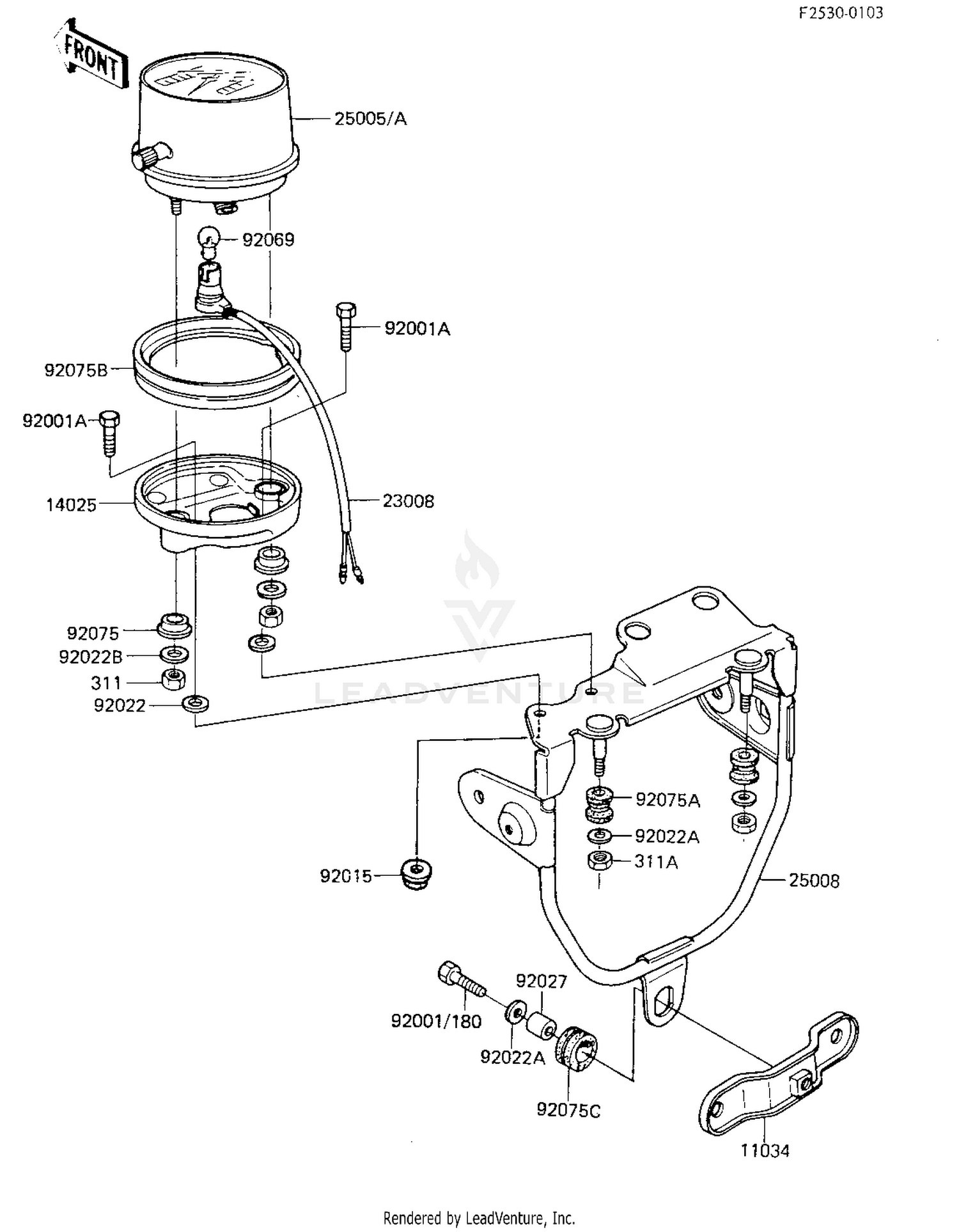 F2530-0103

FRONT

25005/A

92069

92001A

92075B

92001A

14025

23008

92075

92022B

311

92022

LEADVENTURE

92075A

92022A

311A

92015

25008

92027

92001/180

92022A

92075C

11034

Rendered by LeadVenture, Inc.