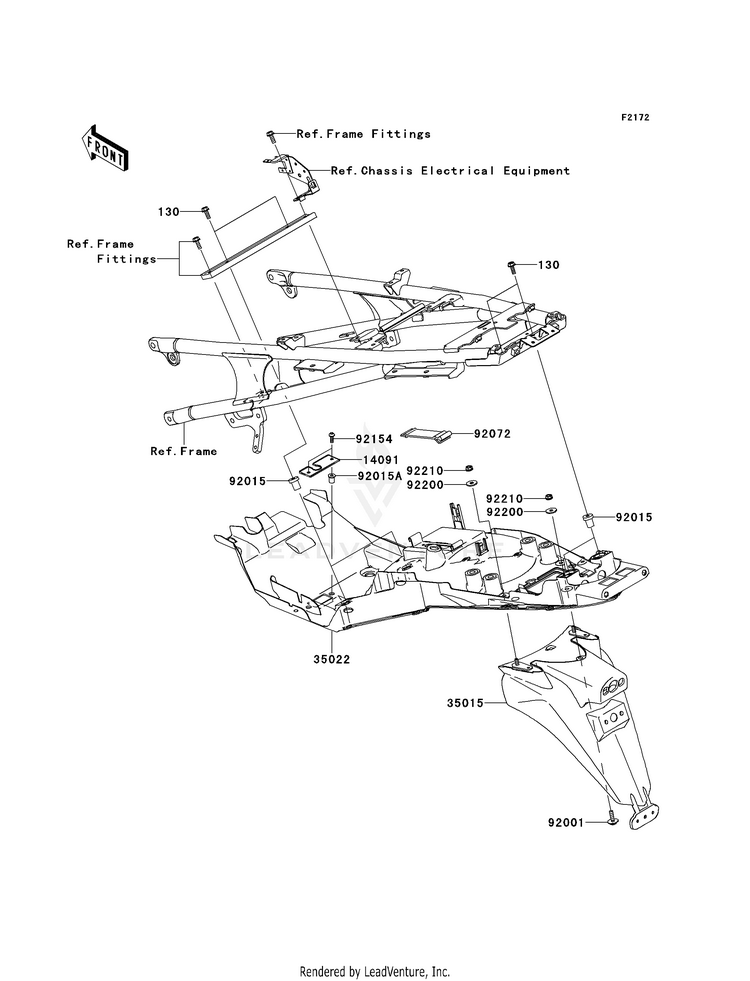 F2172

FRONT

Ref.Frame Fittings

Ref.Chassis Electrical Equipment

130

Ref.Frame Fittings

130

Ref.Frame

92154

92072

14091

92015

92015A

92210

92200

92210

92200

92015

35022

35015

92001

Rendered by LeadVenture, Inc.