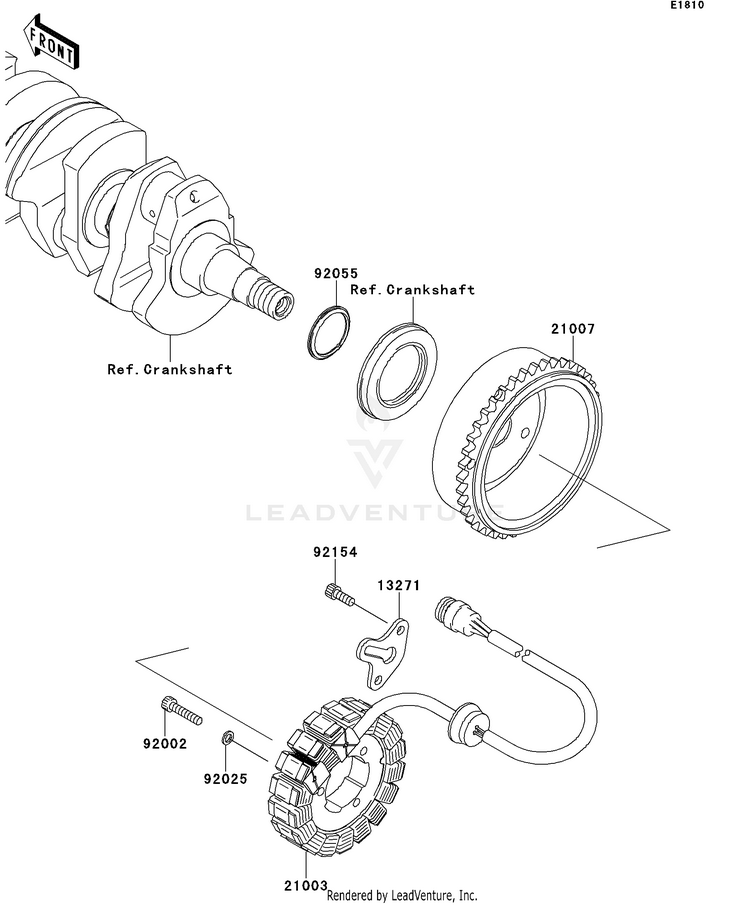 E1810

FRONT

92055
Ref.Crankshaft

21007

Ref.Crankshaft

LEADVENTURE

92154
13271

92002
92025

21003
Rendered by LeadVenture, Inc.