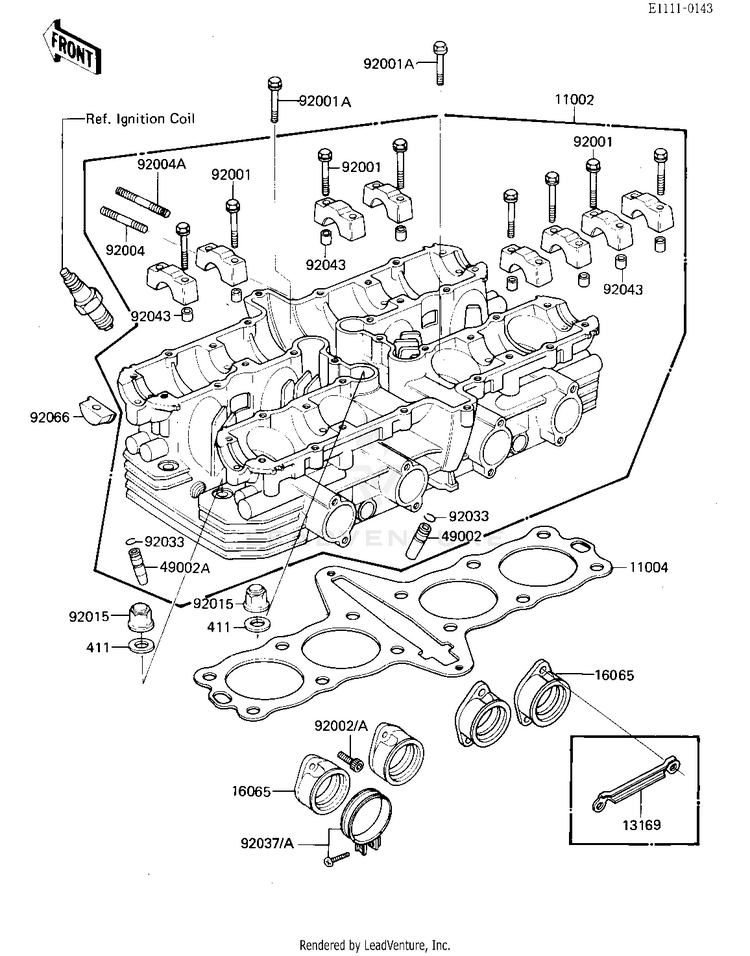 E1111-0143

FRONT

92001A

92001A

11002

Ref. Ignition Coil

92004A

92001

92001

92001

92004

92043

92043

92043

92066

92033

49002

92033

49002A

11004

92015

92015

411

411

16065

92002/A

16065

92037/A

13169

Rendered by LeadVenture, Inc.