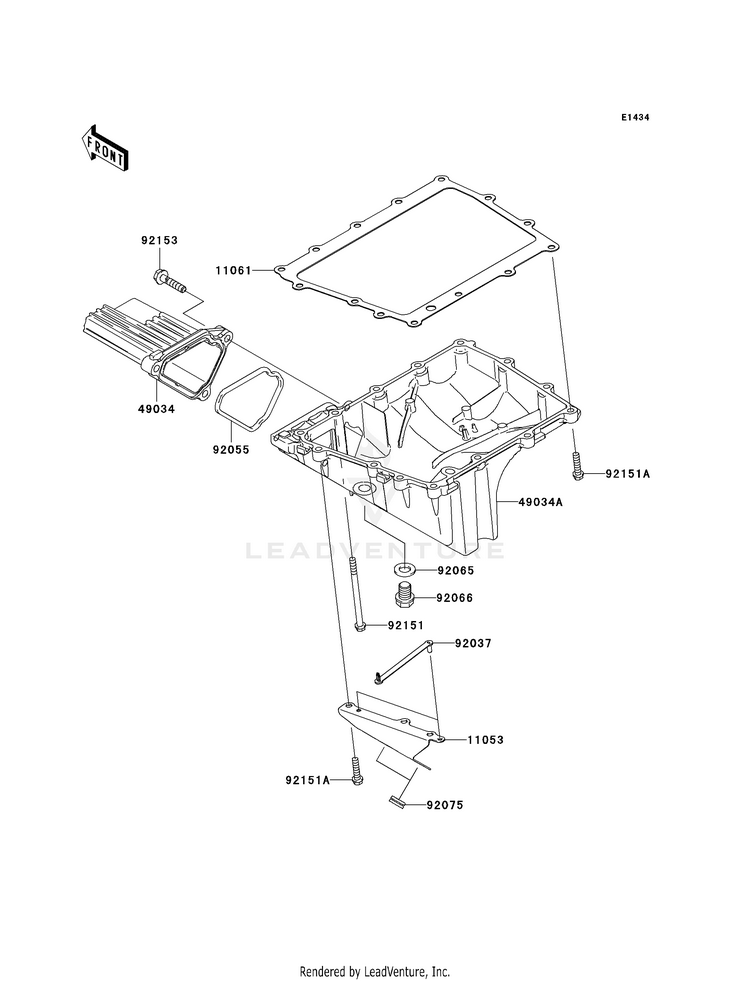 E1434

FRONT

92153

11061

49034

92055

92151A

49034A

LEADVENTURE

92065

92066

92151

92037

11053

92151A

92075

Rendered by LeadVenture, Inc.