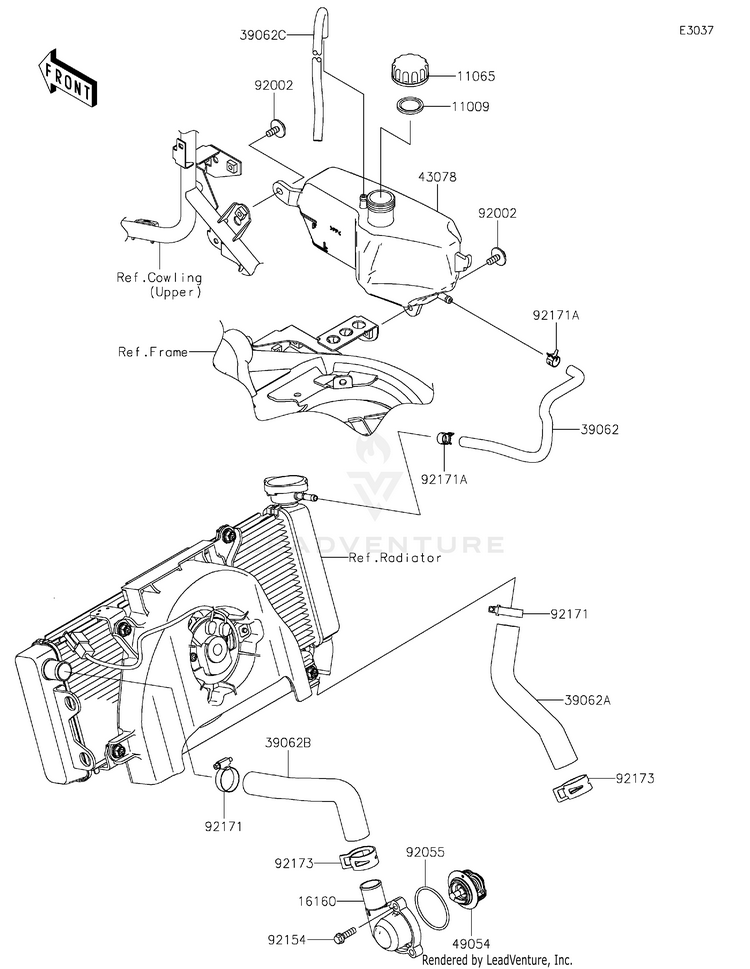 E3037

FRONT

39062C

11065

92002

11009

43078

92002

Ref.Cowling (Upper)

92171A

Ref.Frame

39062

92171A

ADVENTURE

Ref.Radiator

92171

39062A

39062B

92173

92171

92173

92055

16160

92154

49054

Rendered by LeadVenture, Inc.