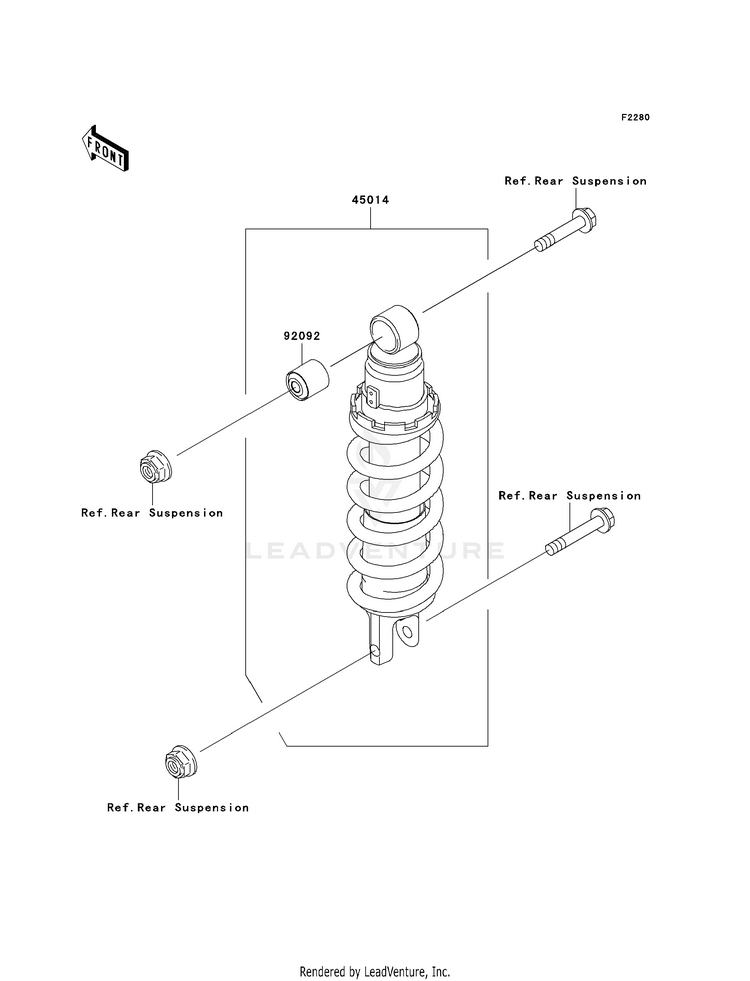 F2280

FRONT

Ref.Rear Suspension

45014

92092

Ref.Rear Suspension

Ref.Rear Suspension

LEADVENTURE

Ref.Rear Suspension

Rendered by LeadVenture, Inc.