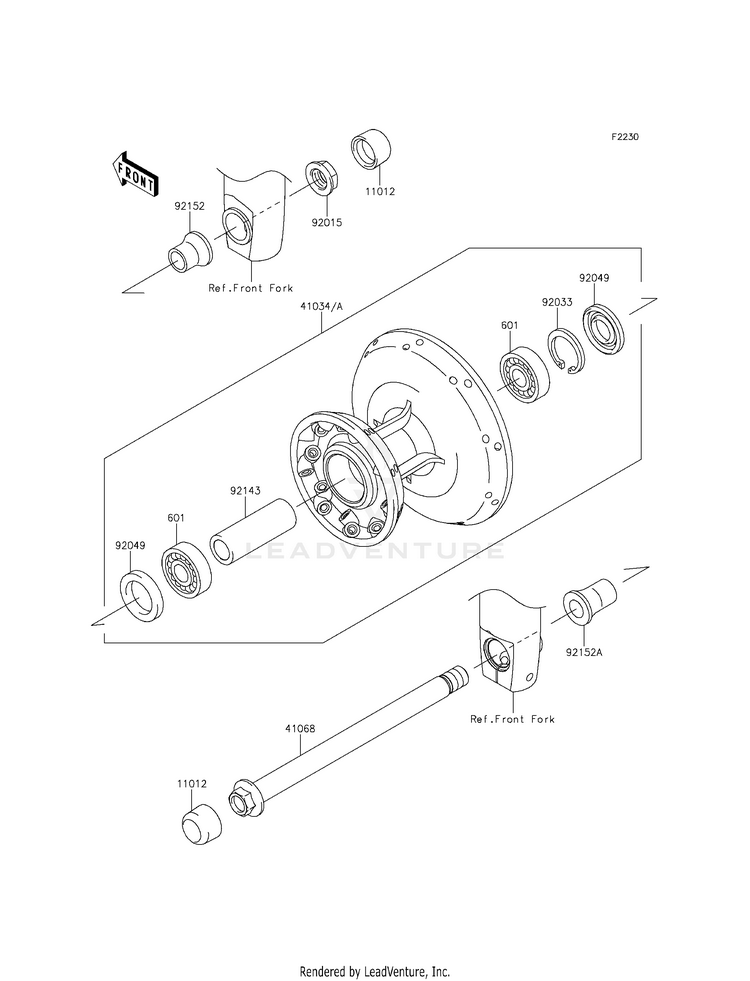 F2230

FRONT

92152

92015

11012

Ref.Front Fork

41034/A

92049

92033

601

92143

601

92049

LEADVENTURE

92152A

Ref.Front Fork

41068

11012

Rendered by LeadVenture, Inc.