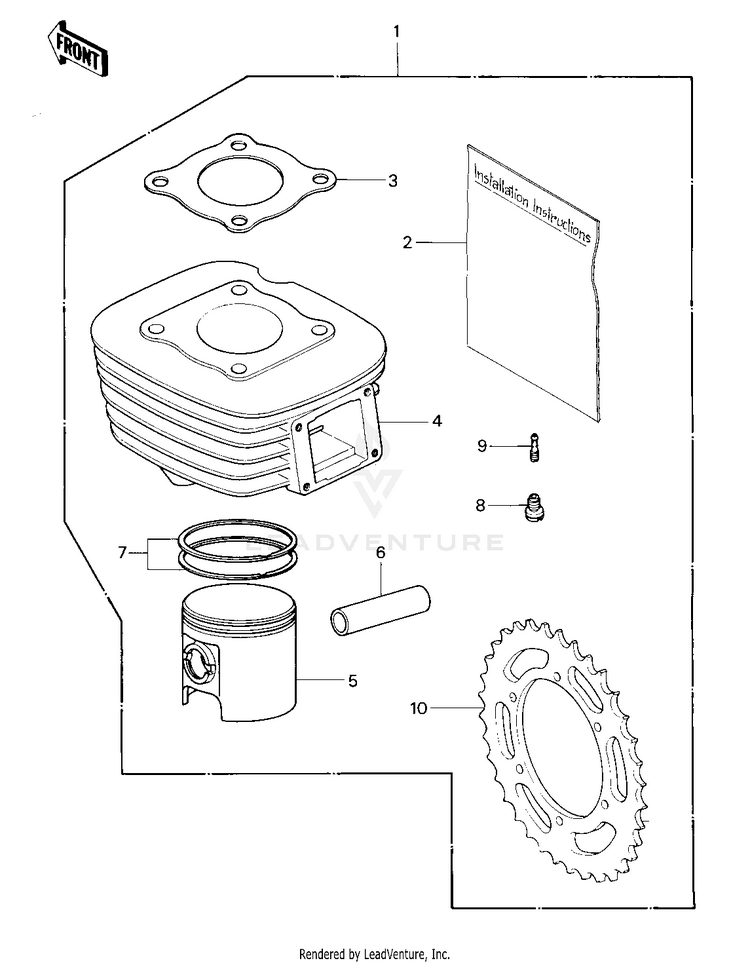 FRONT

1

3

Installation Instructions

2

4

9

8

LEADVENTURE

7

6

5

10

Rendered by LeadVenture, Inc.