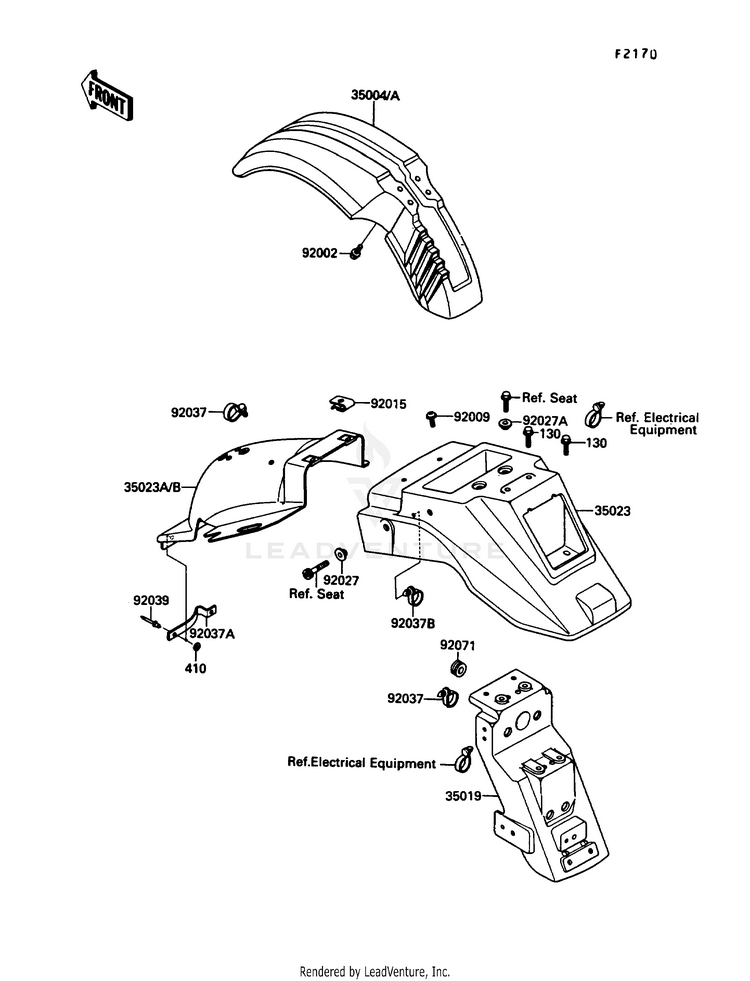 F2170

FRONT

35004/A

92002

92037

92015

92009

Ref. Seat

92027A

Ref. Electrical Equipment

130

130

35023A/B

35023

LEADVENTURE

92027

Ref. Seat

92039

92037A

410

92037B

92071

92037

Ref.Electrical Equipment

35019

Rendered by LeadVenture, Inc.