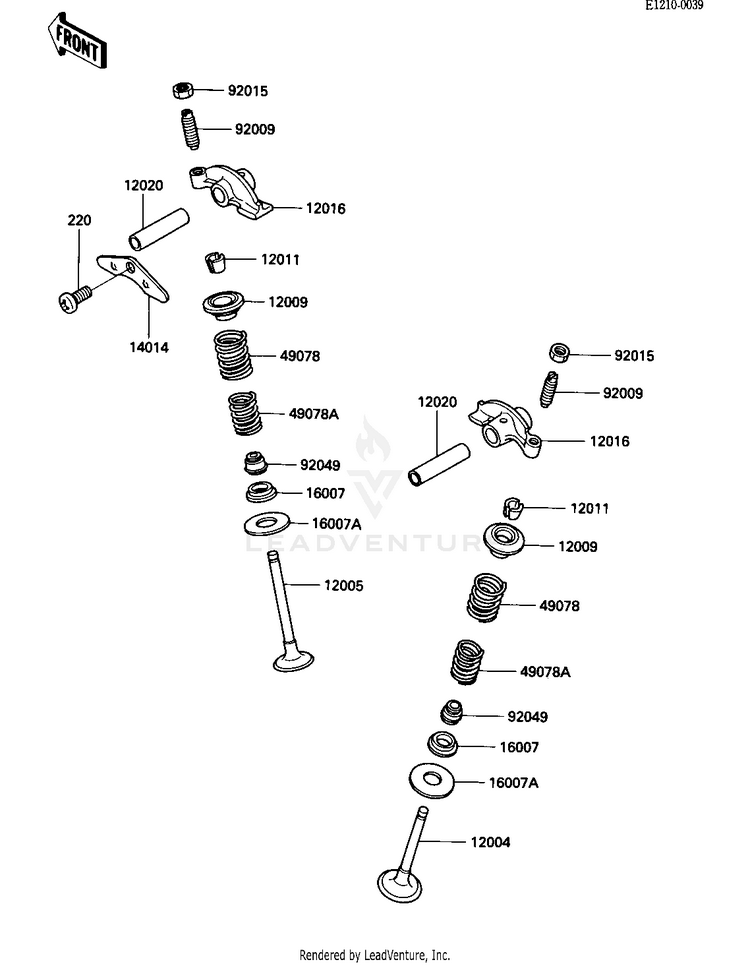 E1210-0039

FRONT

92015
92009
12020
12016
220
12011
12009
14014
49078
49078A
92049
16007
16007A
12005

92015
92009
12020
12016
12011
12009
49078
49078A
92049
16007
16007A
12004

LEADVENTURE

Rendered by LeadVenture, Inc.