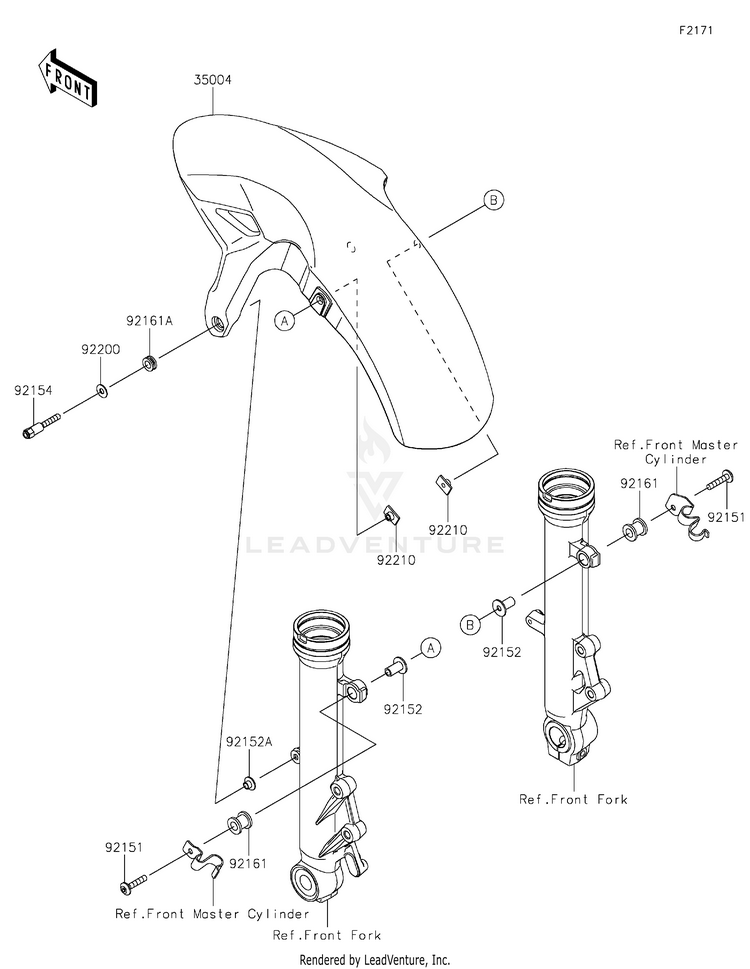 F2171

FRONT

35004

B

A

92161A

92200

92154

92210

92210

LEADVENTURE

Ref.Front Master Cylinder

92161

92151

B

92152

A

92152

92152A

Ref.Front Fork

92151

92161

Ref.Front Master Cylinder

Ref.Front Fork

Rendered by LeadVenture, Inc.