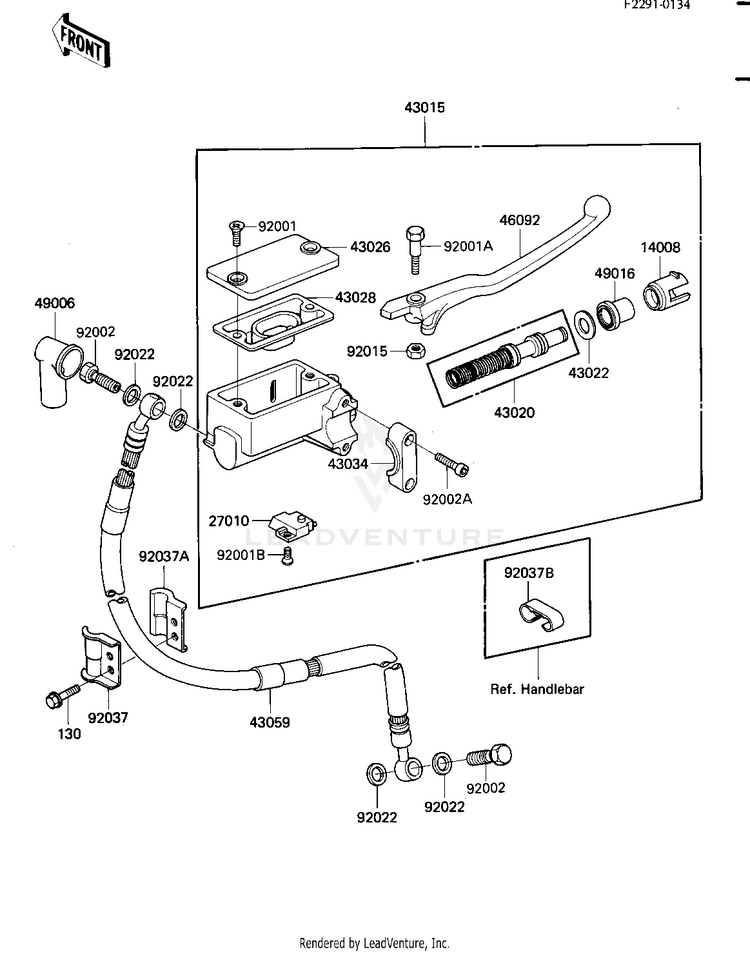 F-2291-0134

FRONT

43015

92001

43026

92001A

46092

14008

49016

43028

49006

92002

92022

92022

92015

43022

43020

43034

92002A

27010

LEADVENTURE

92001B

92037A

92037B

Ref. Handlebar

130

92037

43059

92022

92022

92002

Rendered by LeadVenture, Inc.