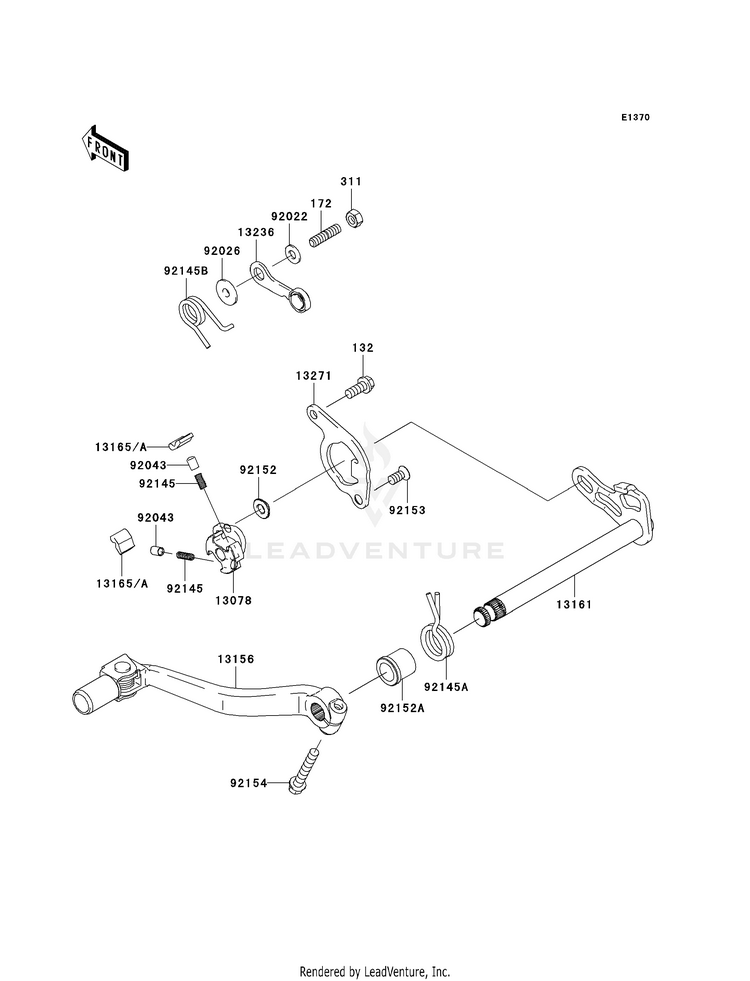 E1370

FRONT

311
172
92022
13236
92026
92145B

132
13271

13165/A
92043
92145
92152
92153

92043
13165/A
92145
13078

LEADVENTURE

13161

13156
92145A
92152A

92154

Rendered by LeadVenture, Inc.