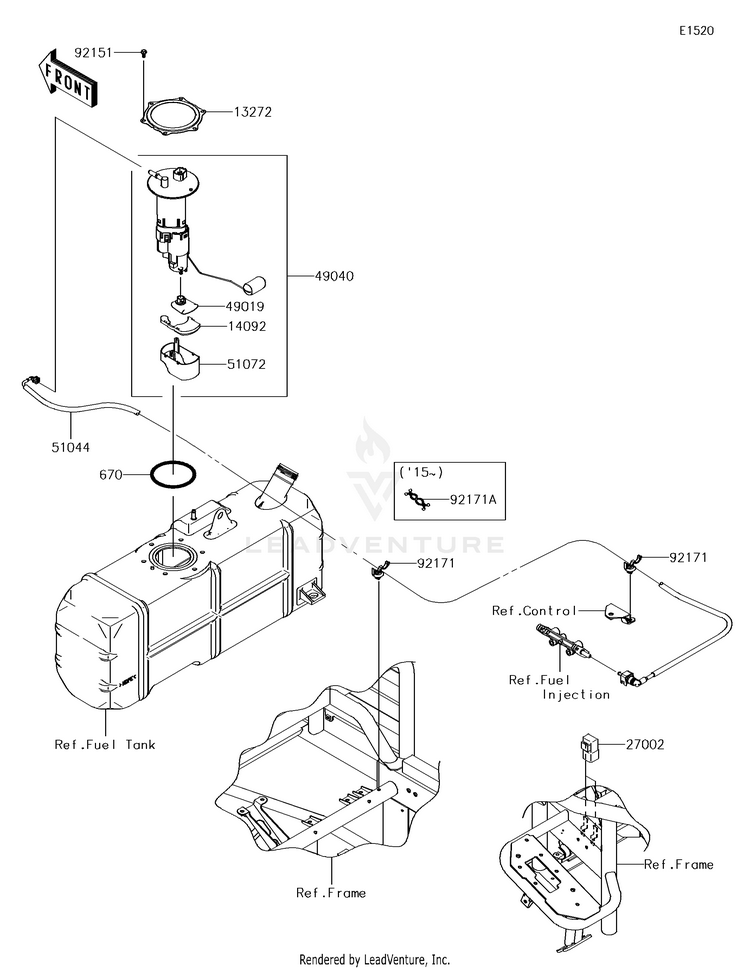 E1520

92151

FRONT

13272

49040

49019

14092

51072

51044

670

('15~)

92171A

LEADVENTURE

92171

92171

Ref.Control

Ref.Fuel Injection

Ref.Fuel Tank

27002

Ref.Frame

Ref.Frame

Rendered by LeadVenture, Inc.