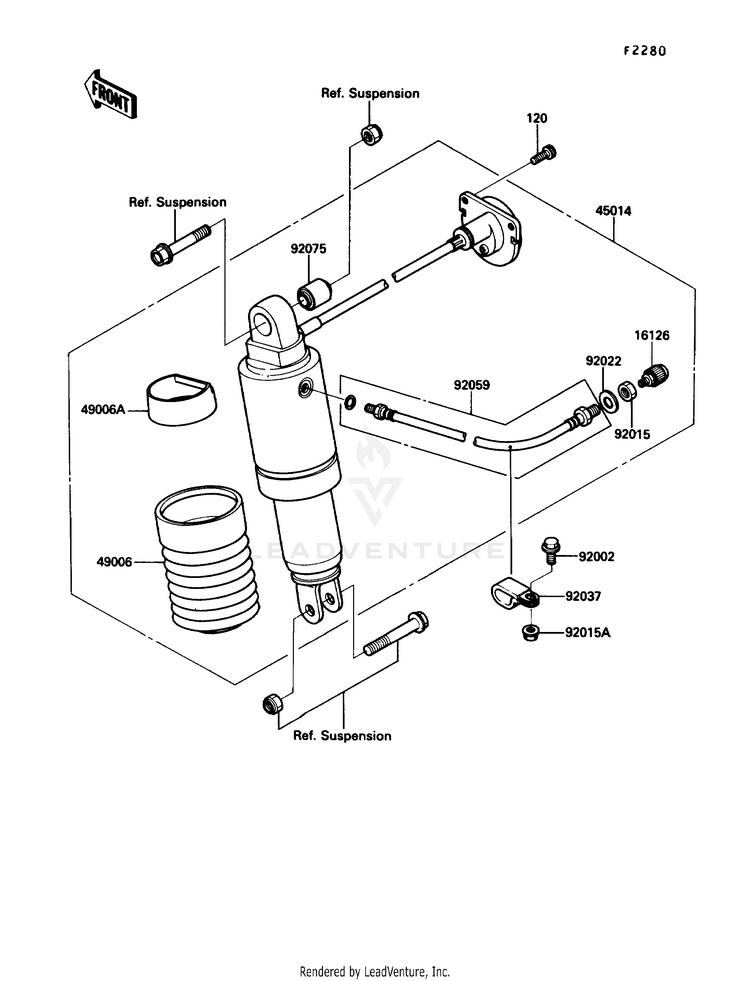 F2280

FRONT

Ref. Suspension

120

Ref. Suspension

45014

92075

16126

92022

92059

49006A

92015

LEADVENTURE

49006

92002

92037

92015A

Ref. Suspension

Rendered by LeadVenture, Inc.