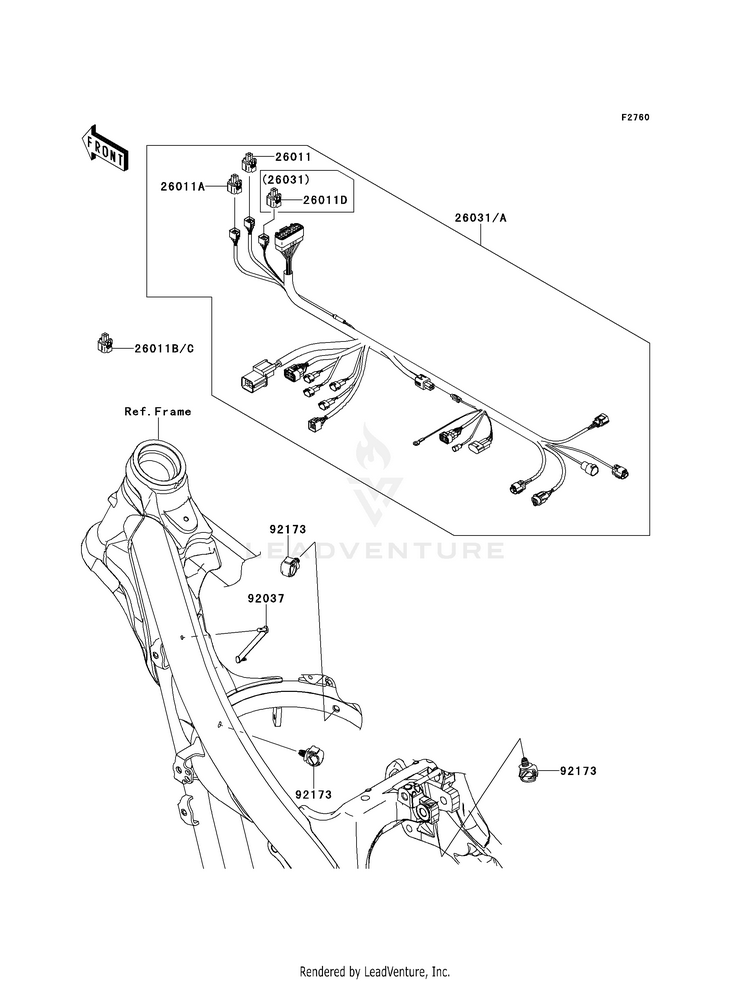 F2760

FRONT

26011

26011A

(26031)

26011D

26031/A

26011B/C

Ref.Frame

LEADVENTURE

92173

92037

92173

92173

Rendered by LeadVenture, Inc.