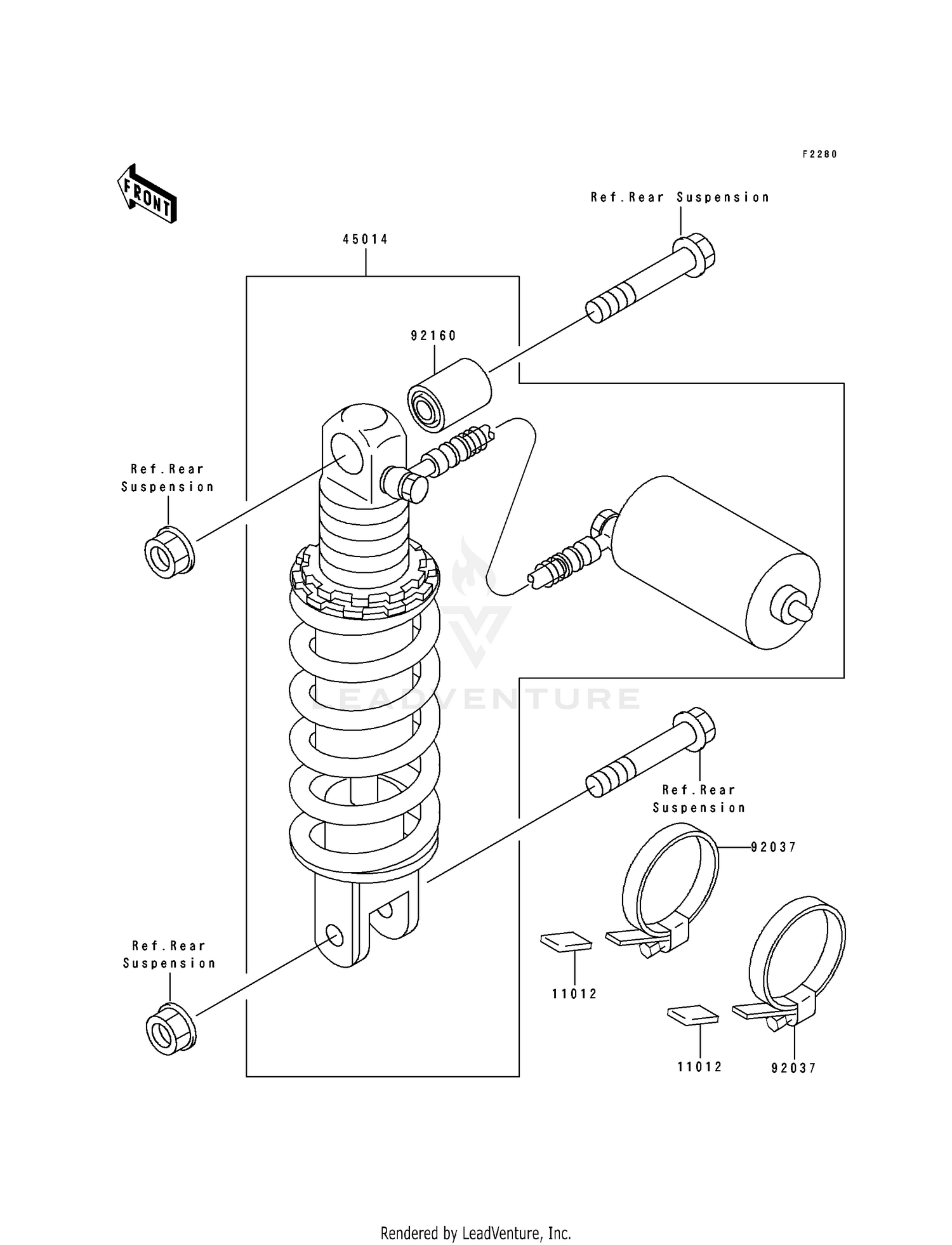 F2280

FRONT

Ref.Rear Suspension

45014

92160

Ref.Rear Suspension

LEADVENTURE

Ref.Rear Suspension

92037

Ref.Rear Suspension

11012

11012

92037

Rendered by LeadVenture, Inc.