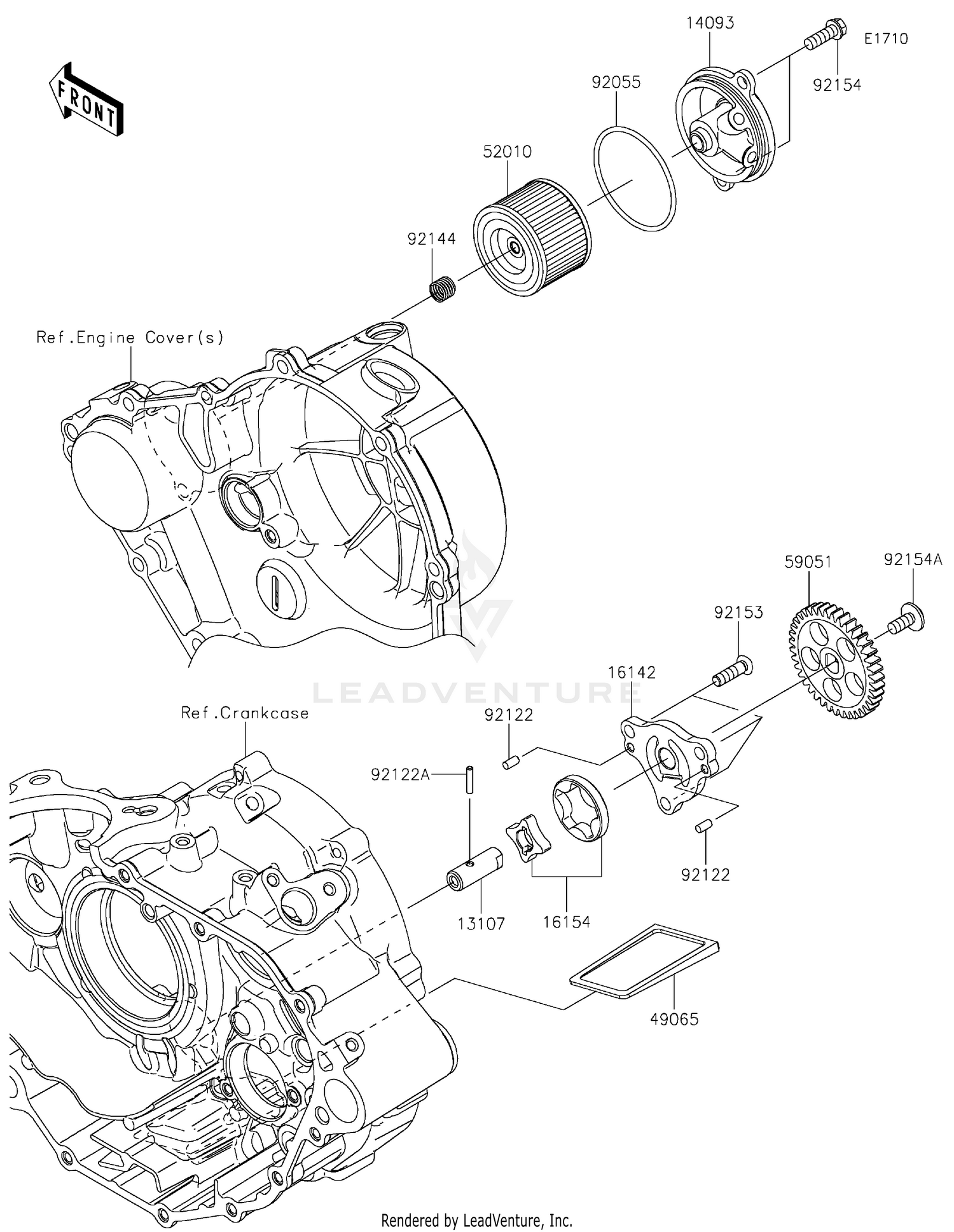 FRONT

14093

E1710

92154

92055

52010

92144

Ref.Engine Cover(s)

59051

92154A

92153

16142

LEADVENTURE

Ref.Crankcase

92122

92122A

92122

13107

16154

49065

Rendered by LeadVenture, Inc.