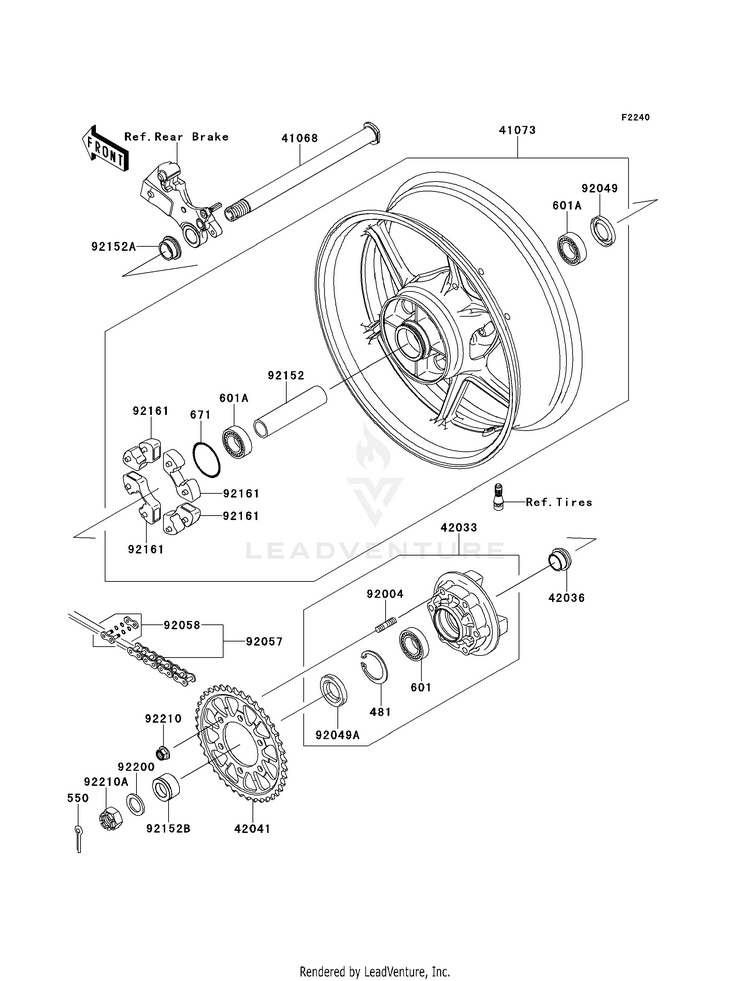 F2240

FRONT

Ref.Rear Brake

41068

41073

92049

601A

92152A

92152

601A

671

92161

92161

92161

92161

Ref.Tires

LEADVENTURE

42033

42036

92004

92058

92057

601

481

92049A

92210

92200

92210A

550

92152B

42041

Rendered by LeadVenture, Inc.