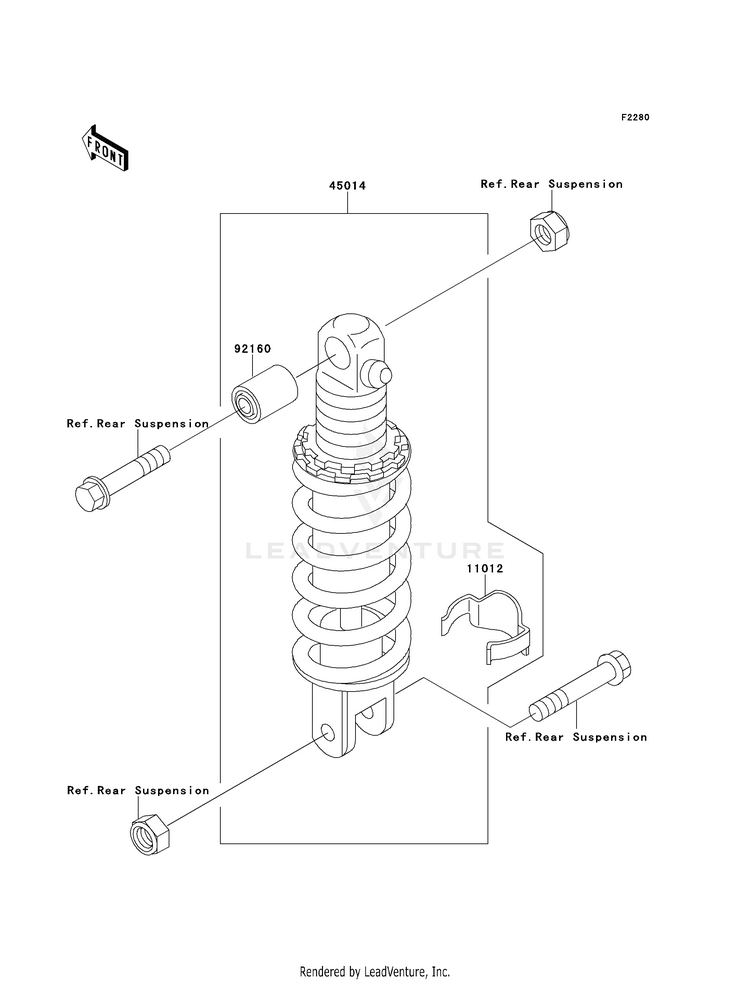 F2280

FRONT

45014

Ref.Rear Suspension

92160

Ref.Rear Suspension

LEADVENTURE

11012

Ref.Rear Suspension

Ref.Rear Suspension

Rendered by LeadVenture, Inc.