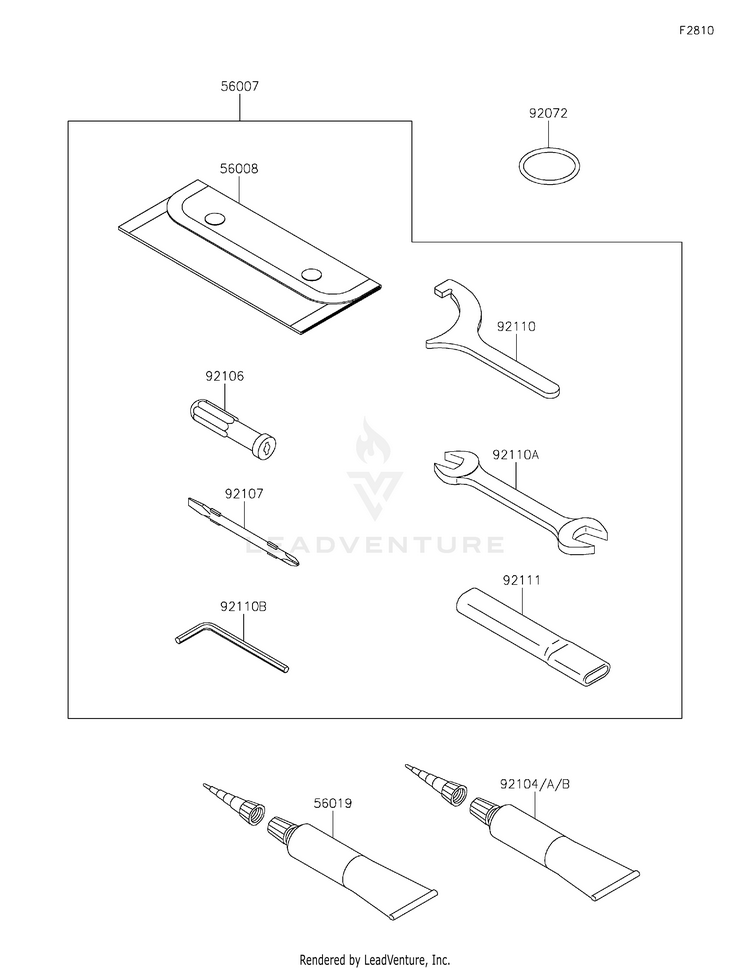 F2810

56007

92072

56008

92110

92106

92110A

92107

LEADVENTURE

92111

92110B

56019

92104/A/B

Rendered by LeadVenture, Inc.