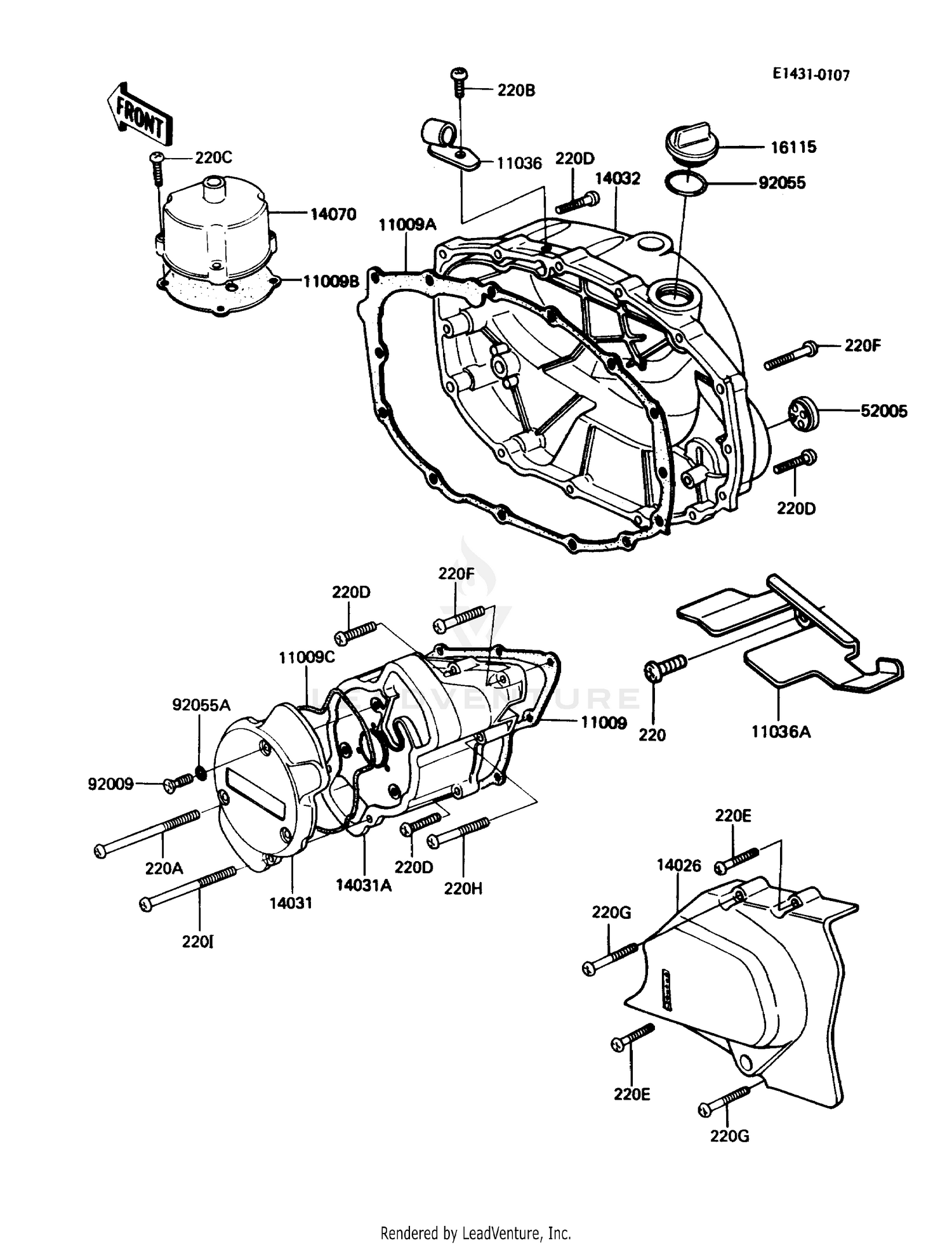 E1431-0107

FRONT

220B

220C

11036

220D

14032

16115

92055

14070

11009A

11009B

220F

52005

220D

220D

220F

11009C

92055A

11009

220

11036A

92009

220A

14031

14031A

220D

220H

220I

220E

14026

220G

220E

220G

LEADVENTURE

Rendered by LeadVenture, Inc.