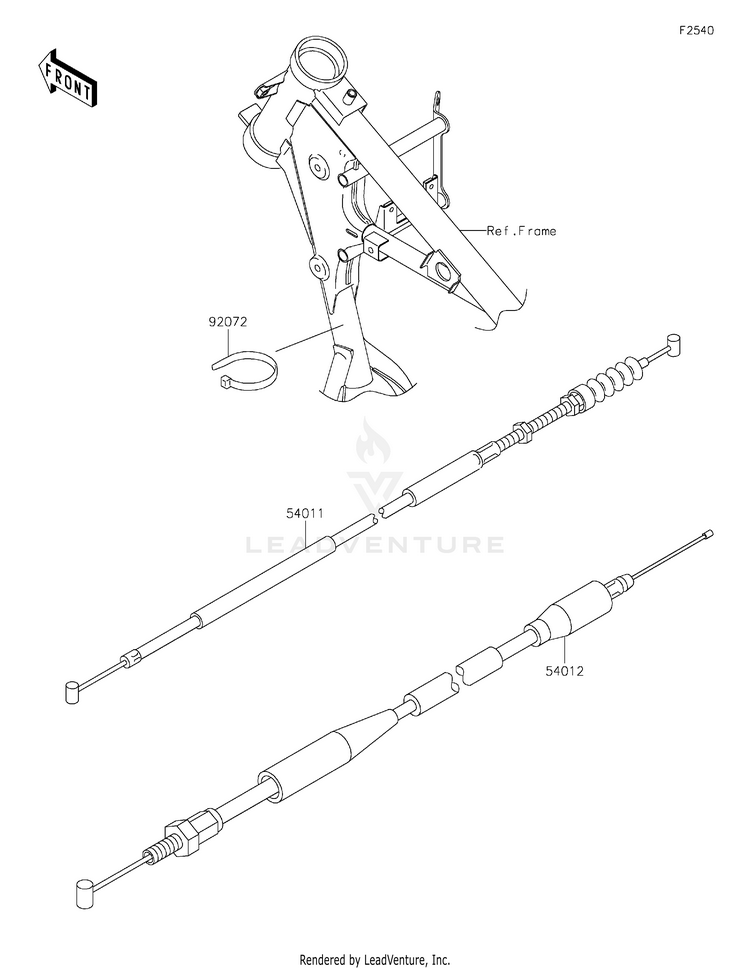 F2540

FRONT

Ref.Frame

92072

LEADVENTURE

54011

54012

Rendered by LeadVenture, Inc.