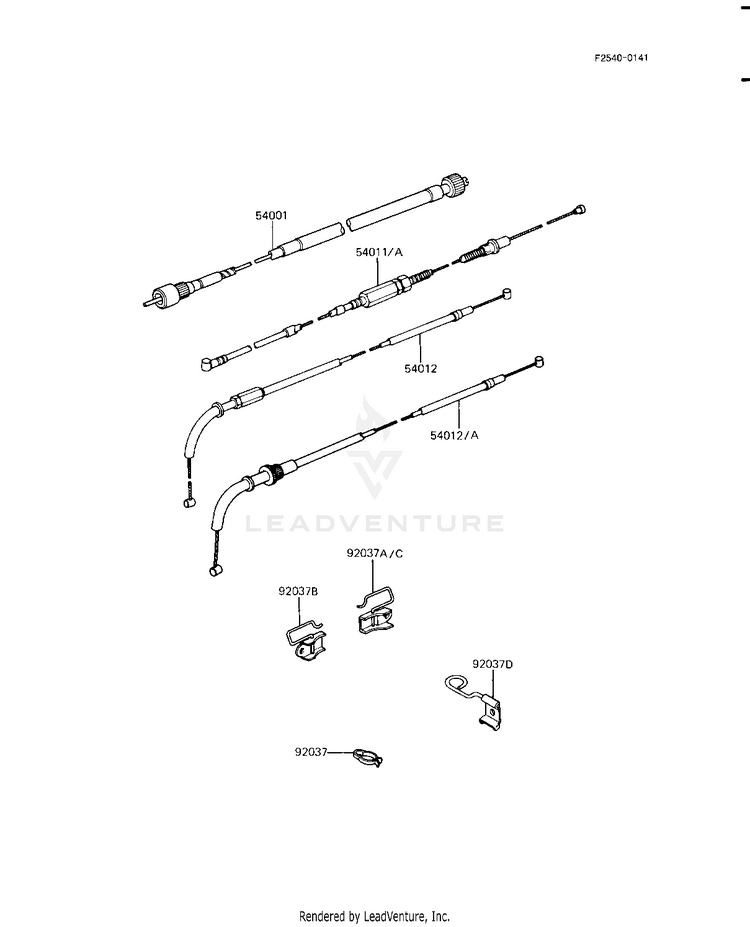 F2540-0141

54001

54011/A

54012

54012/A

LEADVENTURE

92037A/C

92037B

92037D

92037

Rendered by LeadVenture, Inc.