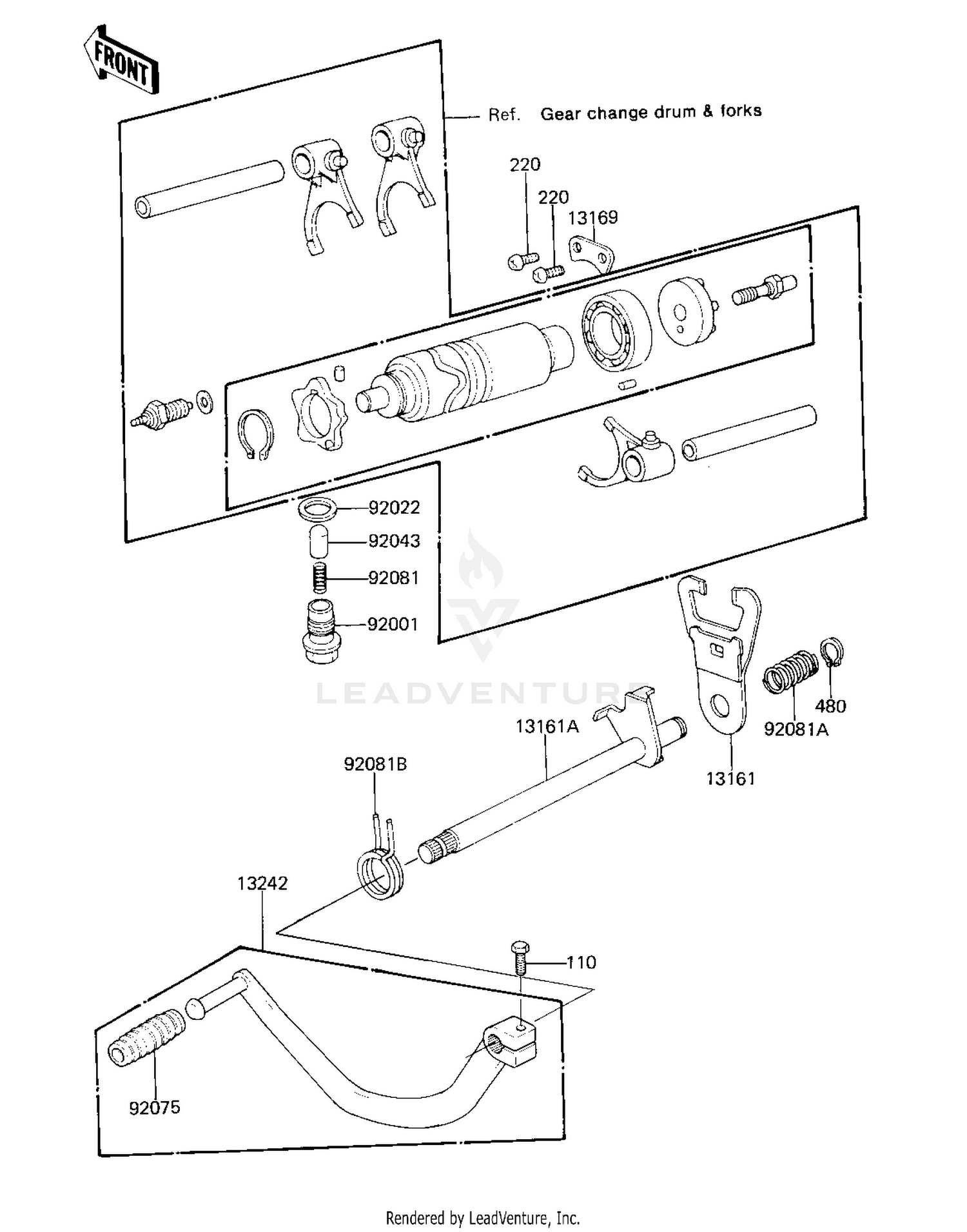 FRONT

Ref. Gear change drum & forks

220
220
13169

92022
92043
92081
92001

LEADVENTURE

480
92081A
13161A
13161
92081B
13242
110
92075

Rendered by LeadVenture, Inc.