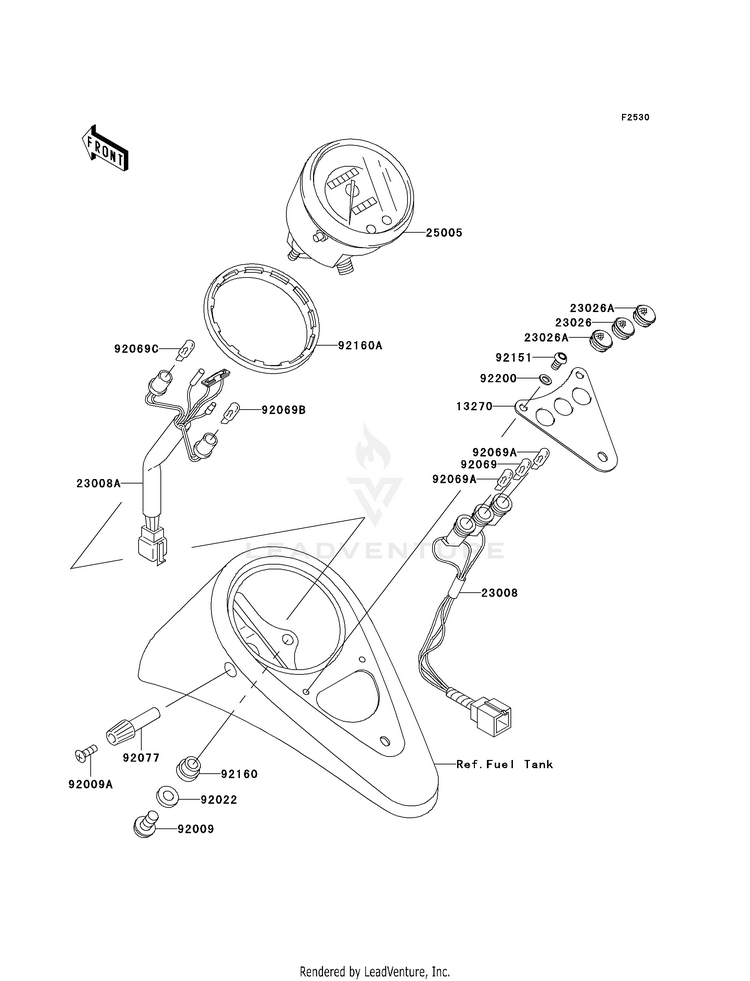 F2530

FRONT

25005

92160A

92069C

92069B

23008A

23026A
23026
23026A
92151
92200
13270

92069A
92069
92069A

LEADVENTURE

23008

92077

92009A

92160

92022

92009

Ref.Fuel Tank

Rendered by LeadVenture, Inc.