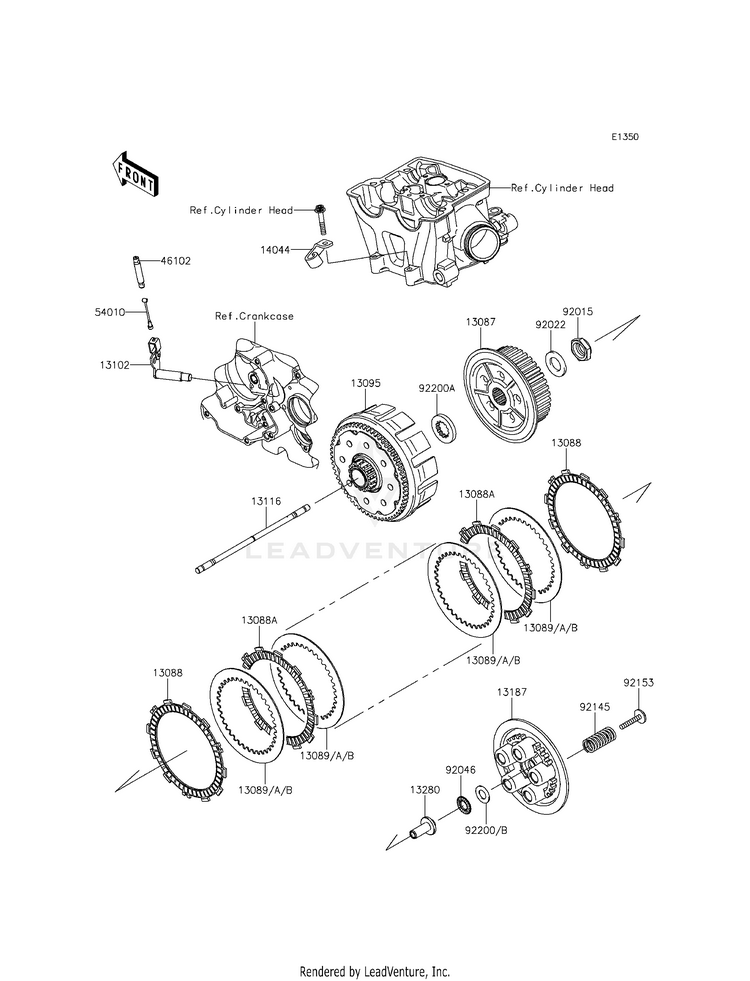 E1350

FRONT

Ref.Cylinder Head

Ref.Cylinder Head

14044

46102

54010

Ref.Crankcase

13102

13087

92022

92015

13095

92200A

13088

13116

13088A

LEADVENTURE

13089/A/B

13089/A/B

13088A

13088

13089/A/B

13089/A/B

13187

92153

92145

92046

13280

92200/B

Rendered by LeadVenture, Inc.